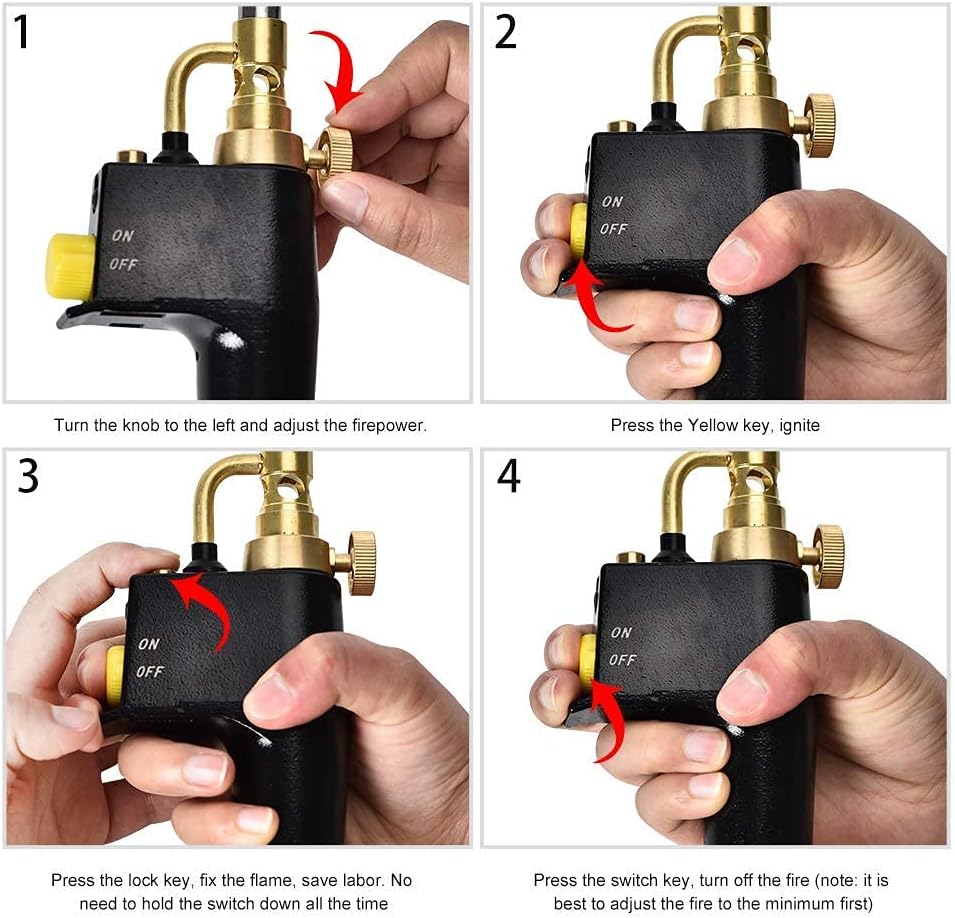 1

ON
OFF

Turn the knob to the left and adjust the firepower.

2

ON
OFF

Press the Yellow key, ignite

3

ON
OFF

Press the lock key, fix the flame, save labor. No need to hold the switch down all the time

4

ON
OFF

Press the switch key, turn off the fire (note: it is best to adjust the fire to the minimum first)