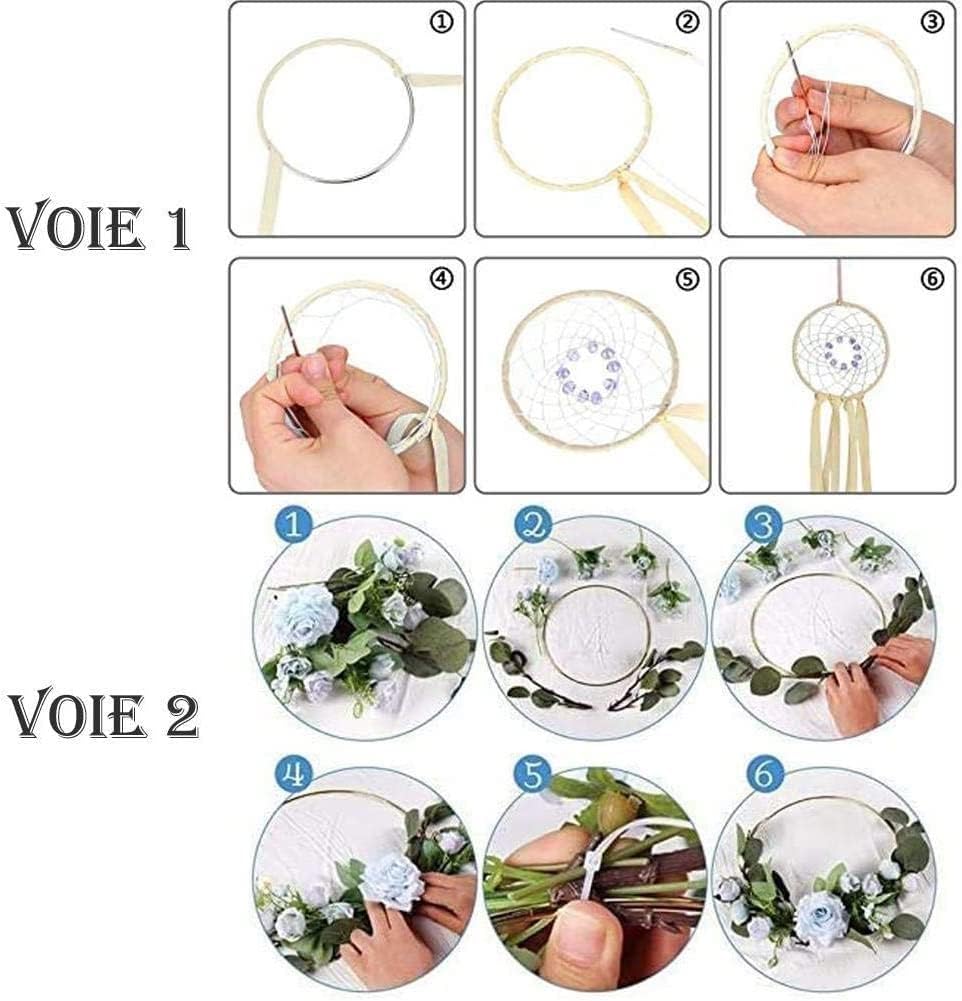 VOIE 1

①
②
③
④
⑤
⑥

VOIE 2

1
2
3
4
5
6