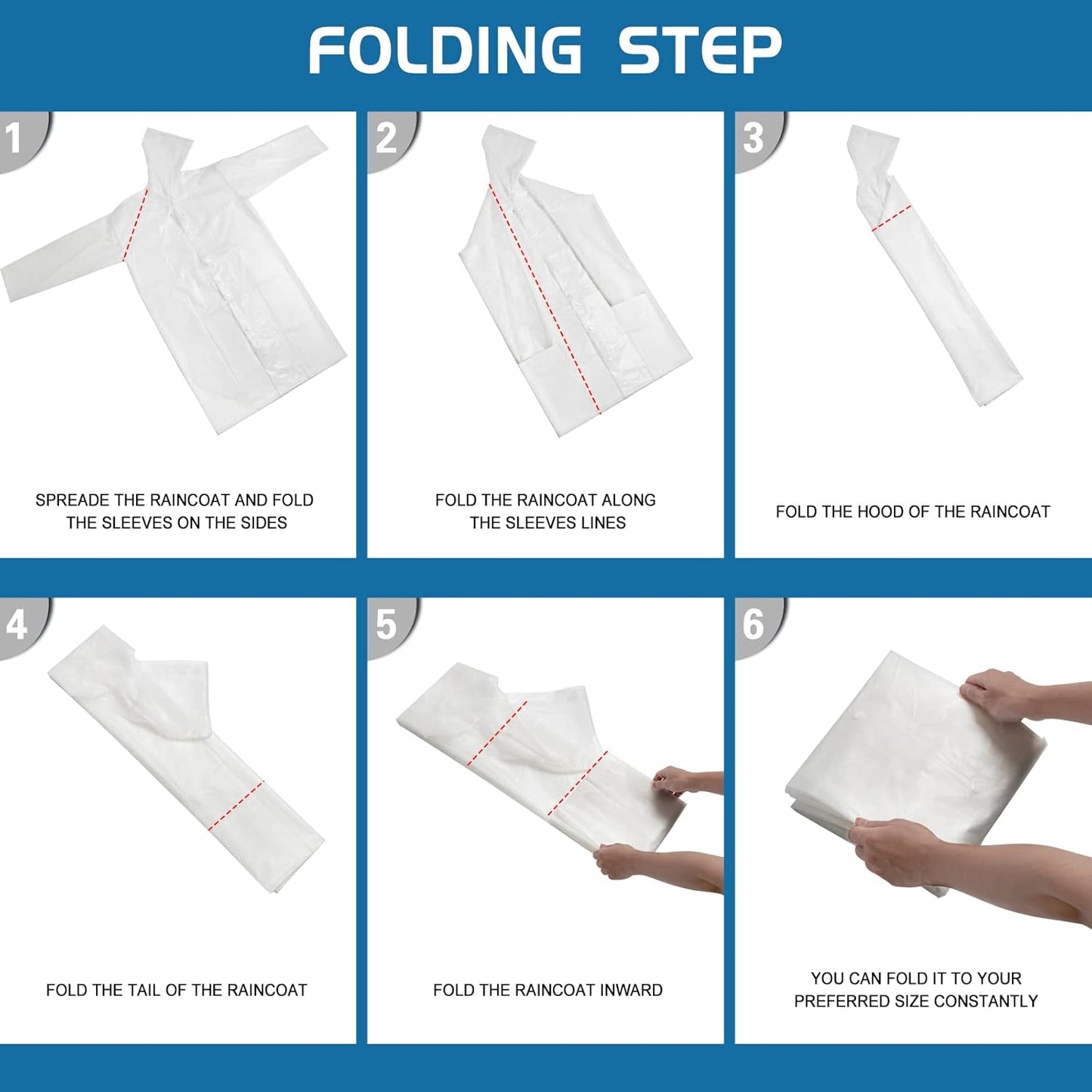 FOLDING STEP

1

SPREADE THE RAINCOAT AND FOLD THE SLEEVES ON THE SIDES

2

FOLD THE RAINCOAT ALONG THE SLEEVES LINES

3

FOLD THE HOOD OF THE RAINCOAT

4

FOLD THE TAIL OF THE RAINCOAT

5

FOLD THE RAINCOAT INWARD

6

YOU CAN FOLD IT TO YOUR PREFERRED SIZE CONSTANTLY