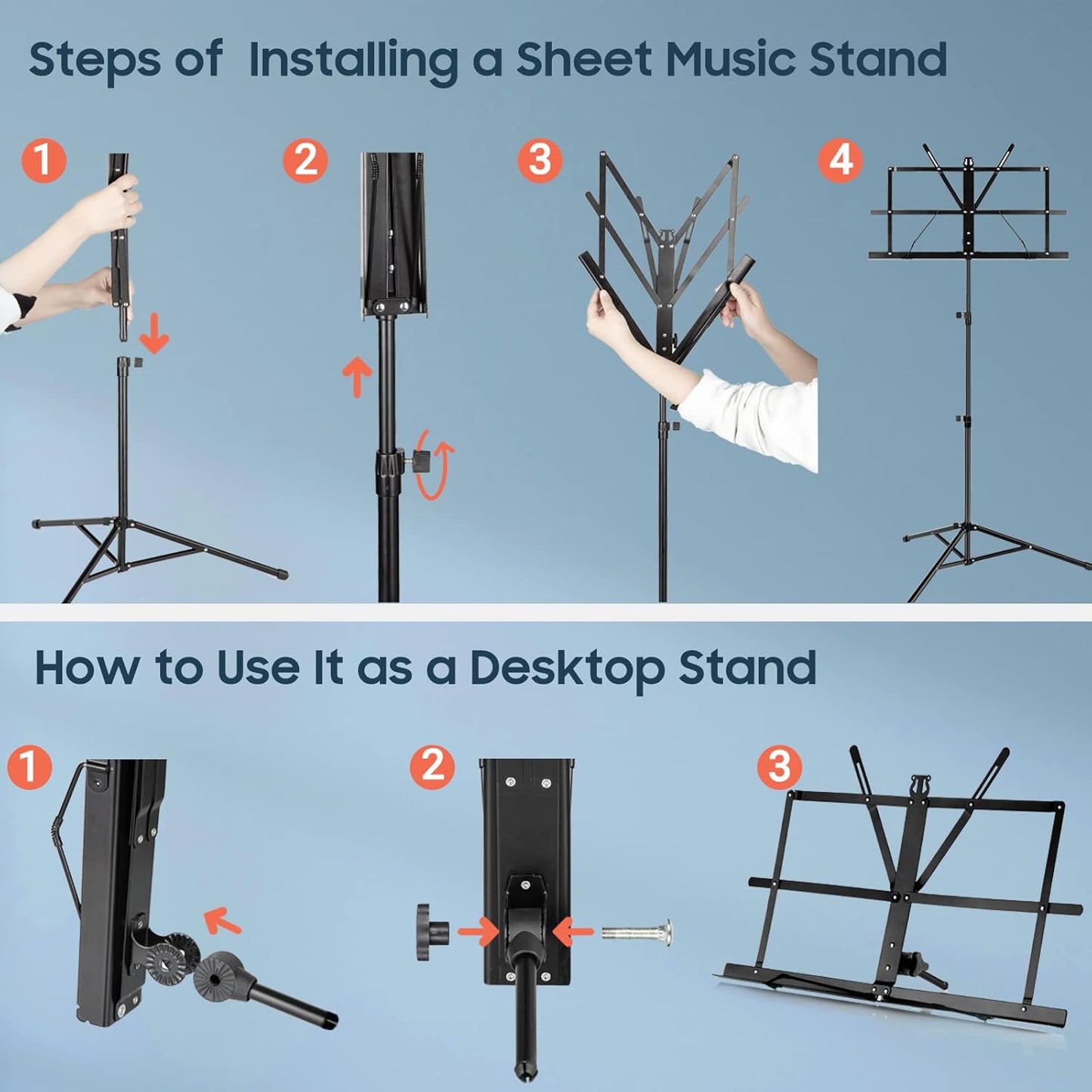 Steps of Installing a Sheet Music Stand

1

2

3

4

How to Use It as a Desktop Stand

1

2

3