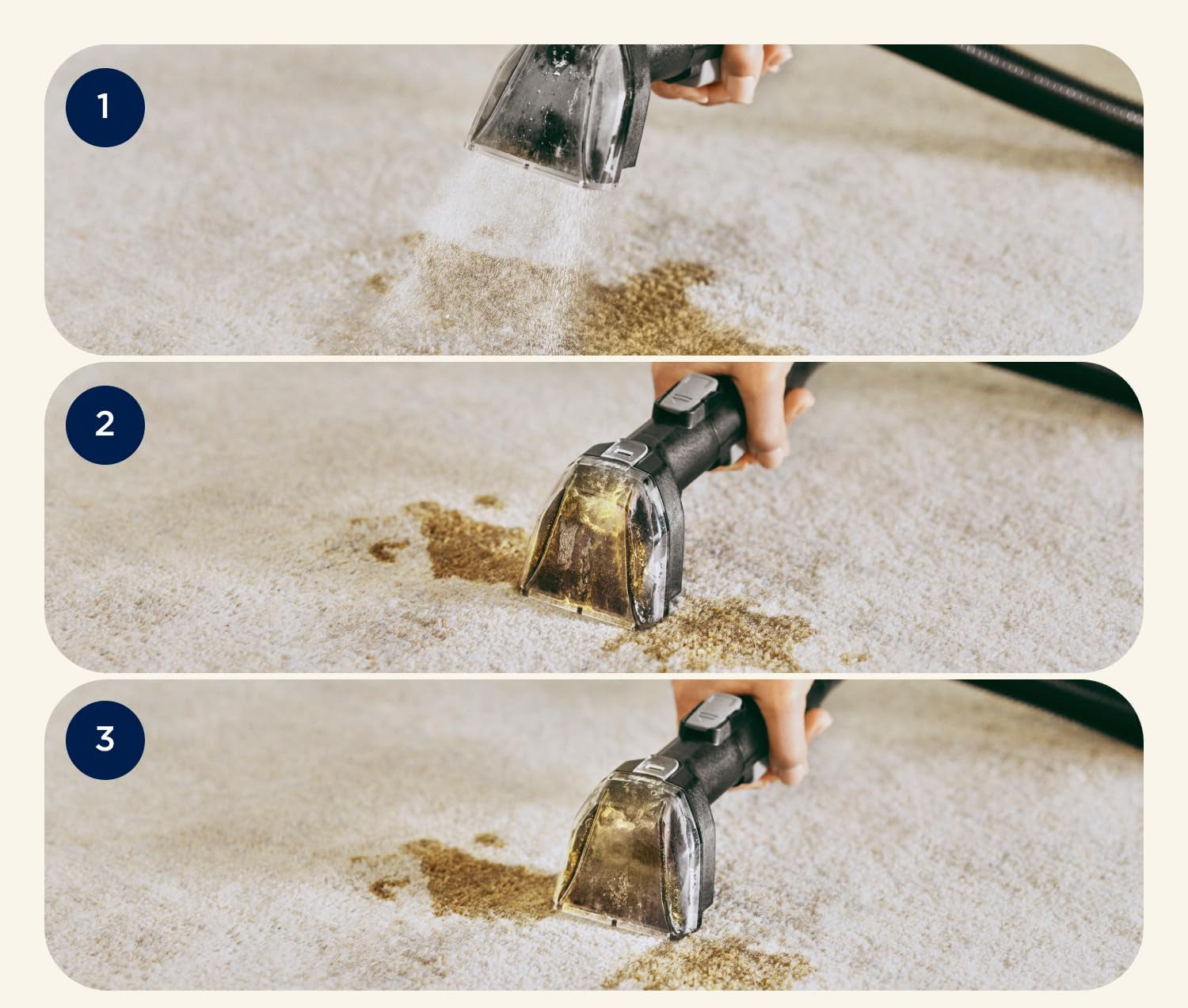 1

2

3