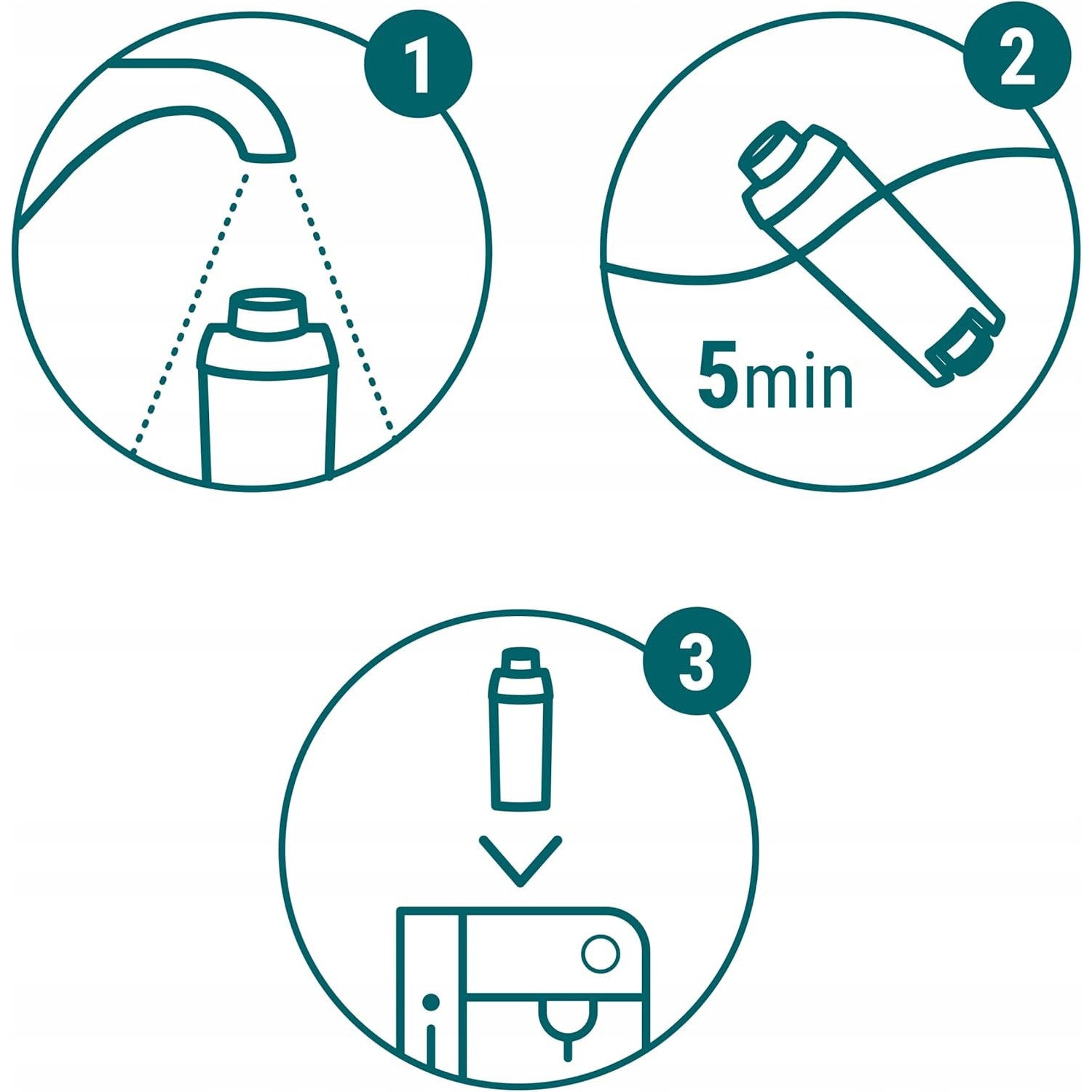 1

2

5min

3