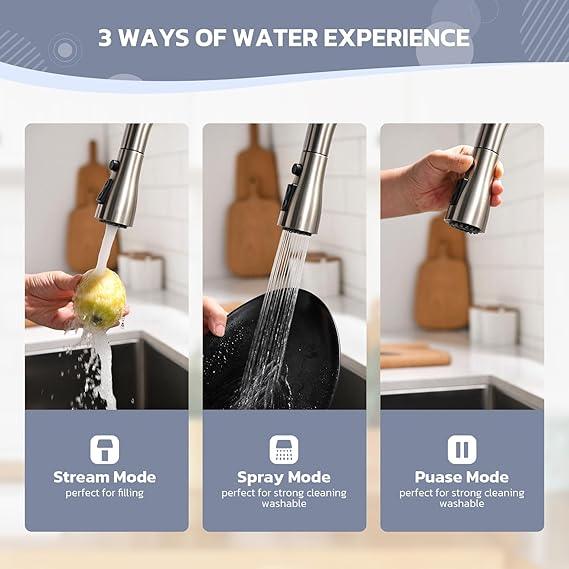 3 WAYS OF WATER EXPERIENCE

Stream Mode
perfect for filling

Spray Mode
perfect for strong cleaning washable

Puase Mode
perfect for strong cleaning washable