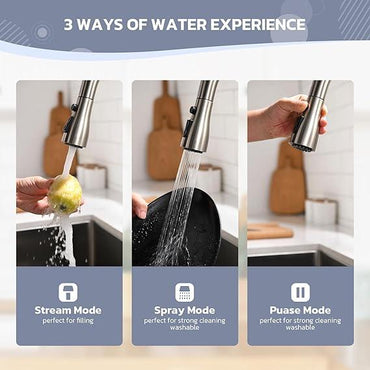 3 WAYS OF WATER EXPERIENCE

Stream Mode
perfect for filling

Spray Mode
perfect for strong cleaning washable

Puase Mode
perfect for strong cleaning washable