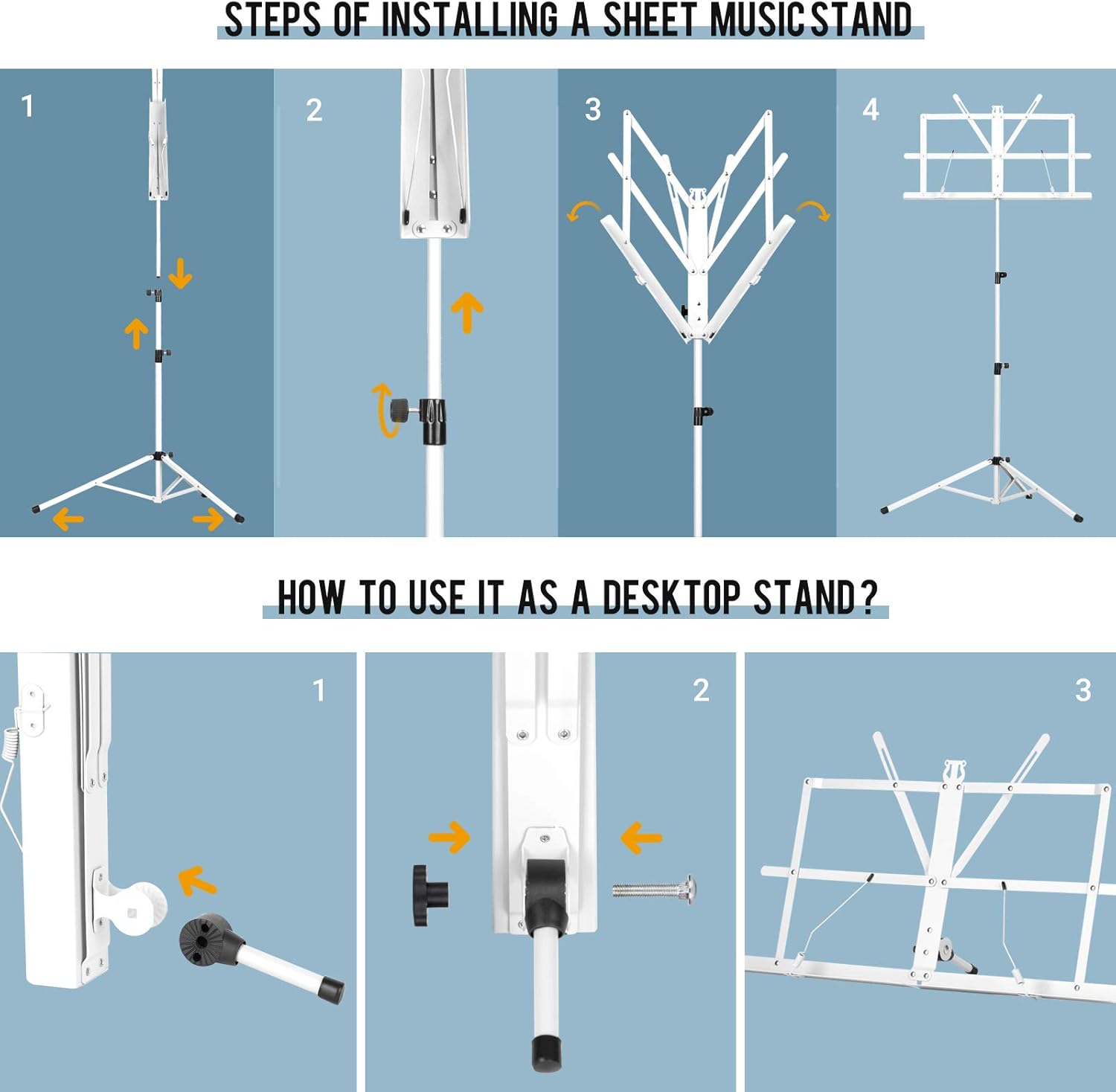 STEPS OF INSTALLING A SHEET MUSIC STAND

1

2

3

4

HOW TO USE IT AS A DESKTOP STAND?

1

2

3