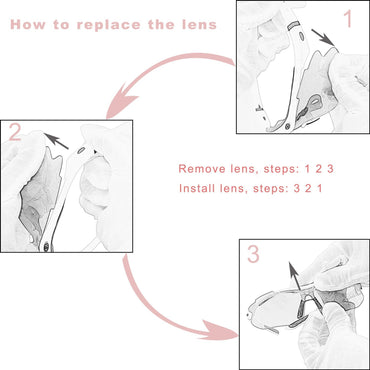 How to replace the lens

1

2

Remove lens, steps: 1 2 3
Install lens, steps: 3 2 1

3