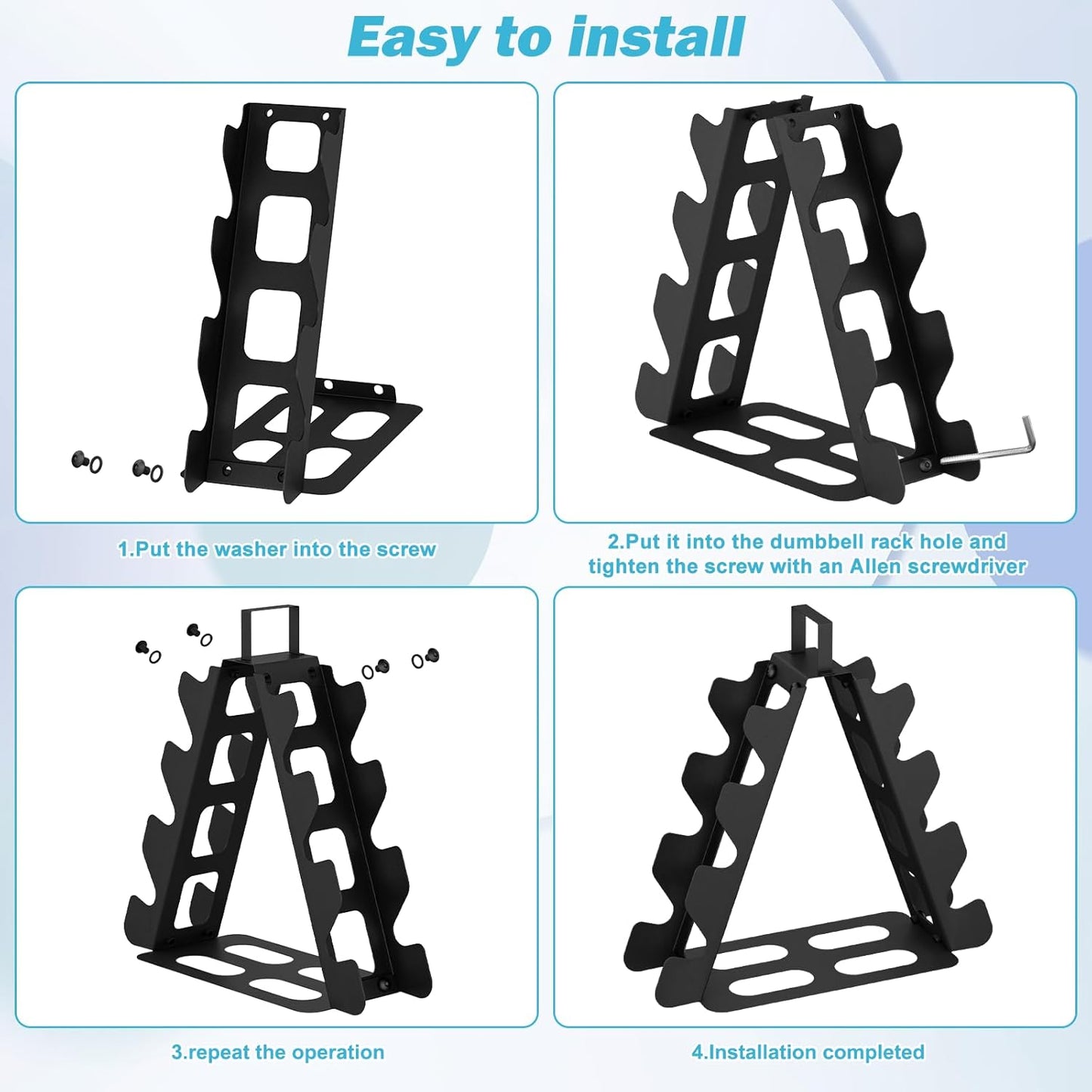 Easy to install

1.Put the washer into the screw

2.Put it into the dumbbell rack hole and tighten the screw with an Allen screwdriver

3.repeat the operation

4.Installation completed