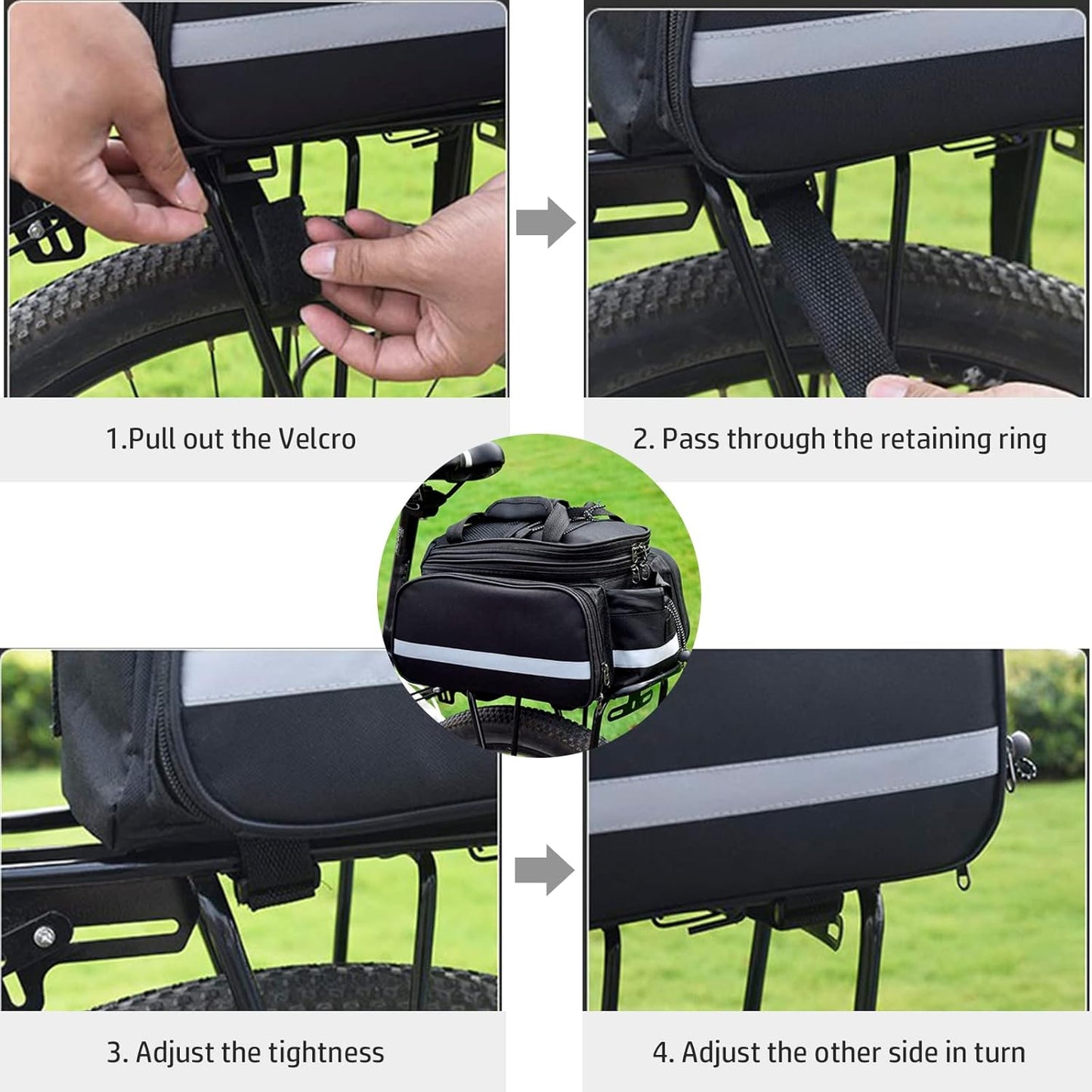 1.Pull out the Velcro

2. Pass through the retaining ring

3. Adjust the tightness

4. Adjust the other side in turn