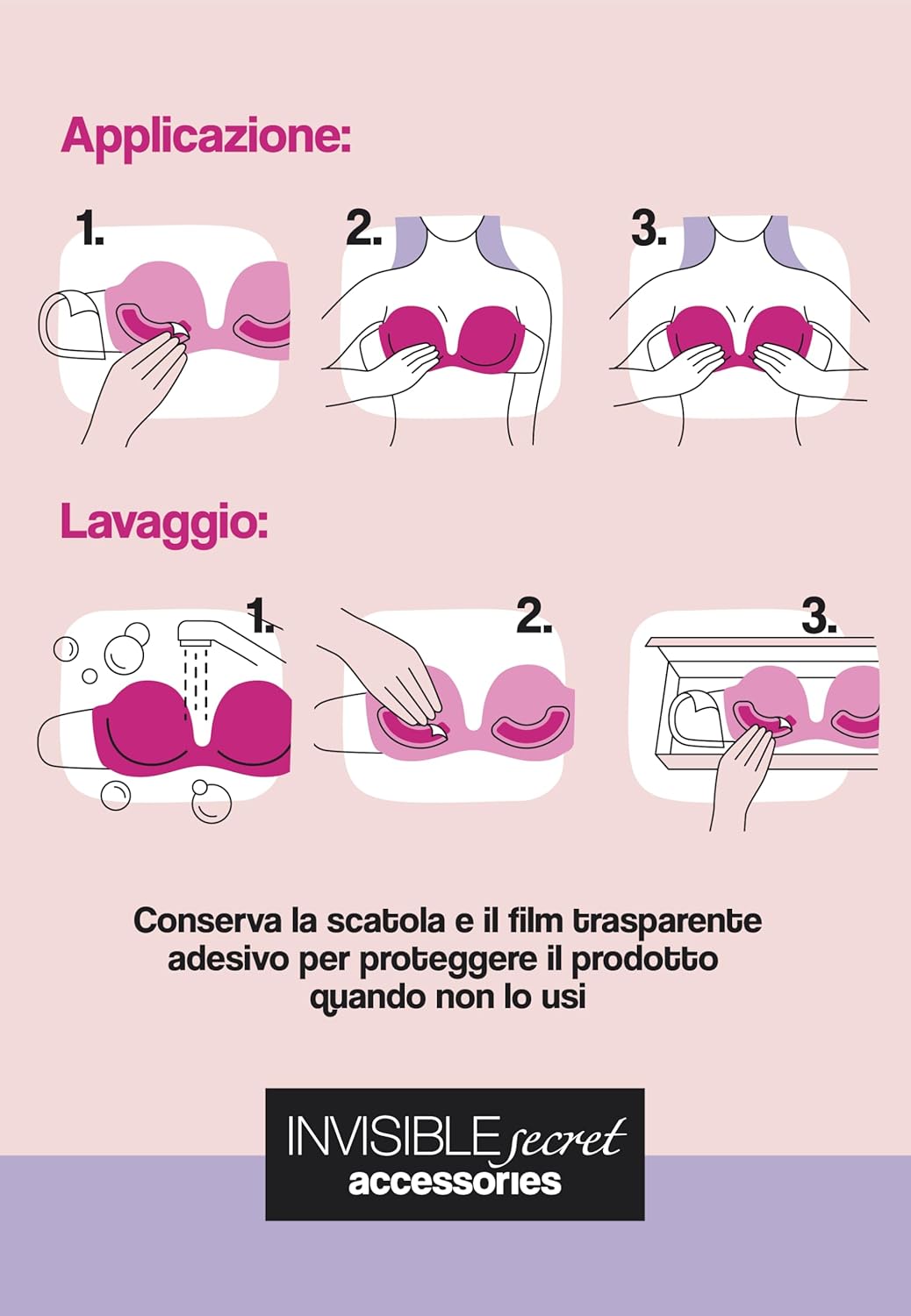 Applicazione:

1.

2.

3.

Lavaggio:

1.

2.

3.

Conserva la scatola e il film trasparente adesivo per proteggere il prodotto quando non lo usi

INVISIBLE secret
accessories