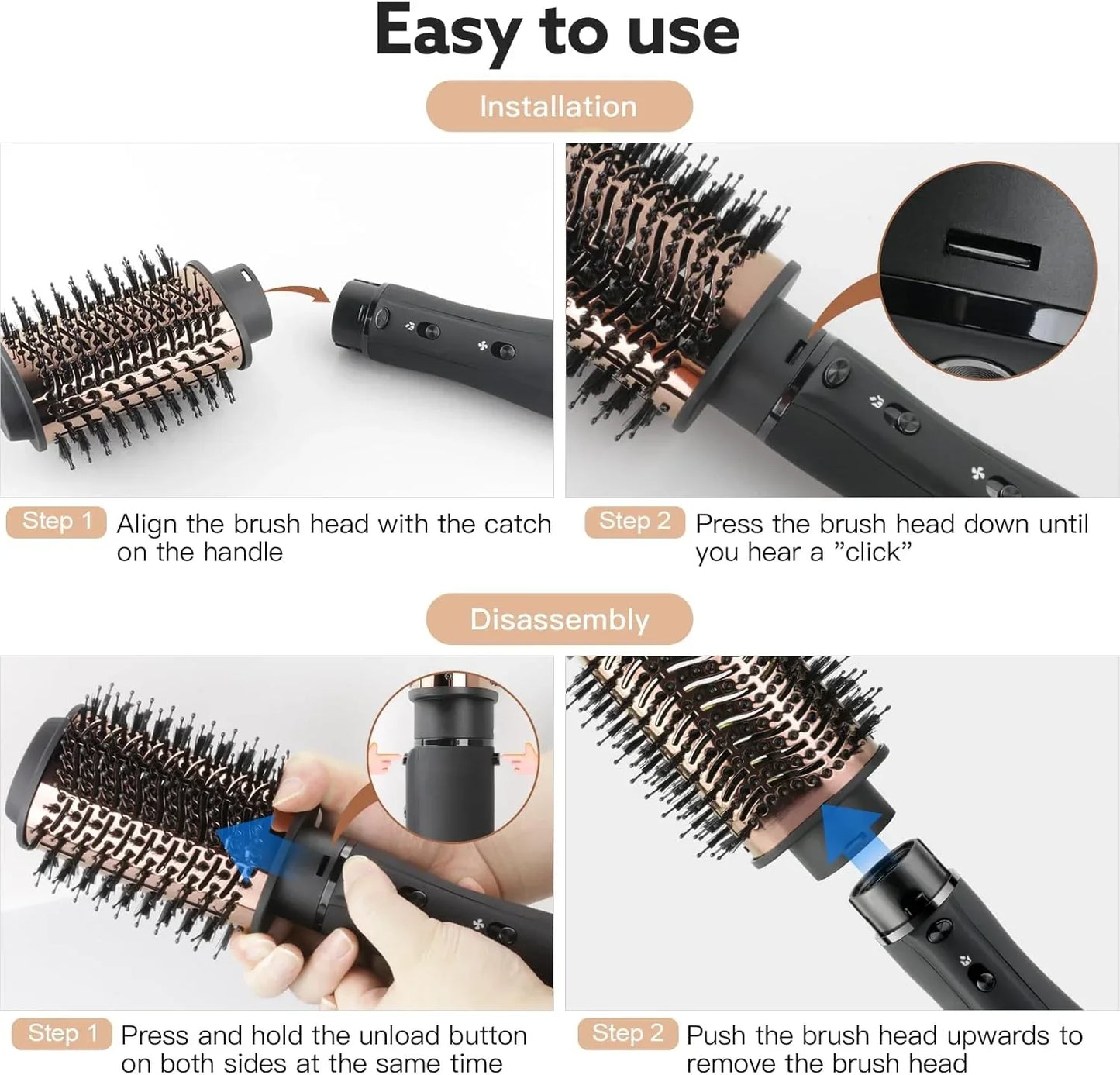 Easy to use

Installation

Step 1 Align the brush head with the catch on the handle

Step 2 Press the brush head down until you hear a "click"

Disassembly

Step 1 Press and hold the unload button on both sides at the same time

Step 2 Push the brush head upwards to remove the brush head