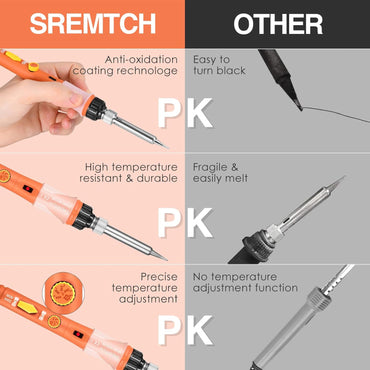 SREMTCH

OTHER

Anti-oxidation coating rechnologe

Easy to turn black

PK

High temperature resistant & durable

Fragile & easily melt

PK

Precise temperature adjustment

No temperature adjustment function

PK