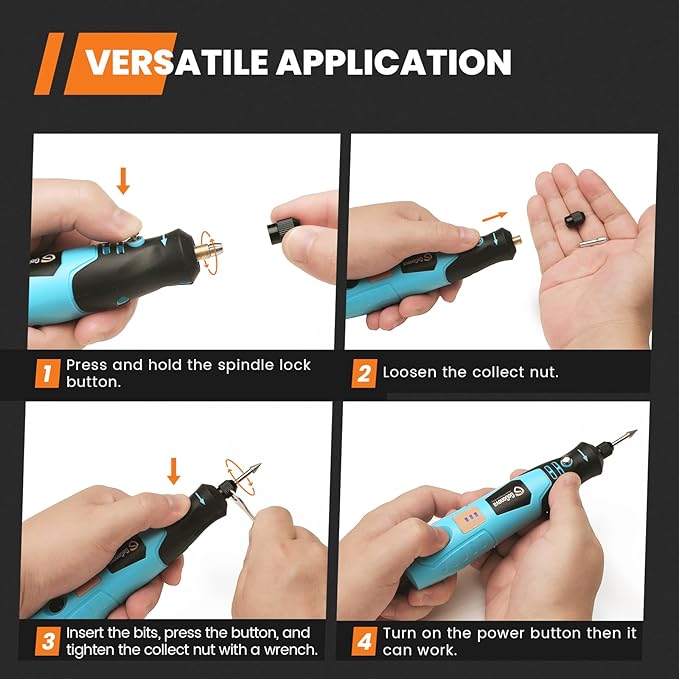 VERSATILE APPLICATION

1 Press and hold the spindle lock button.

2 Loosen the collect nut.

3 Insert the bits, press the button, and tighten the collect nut with a wrench.

4 Turn on the power button then it can work.