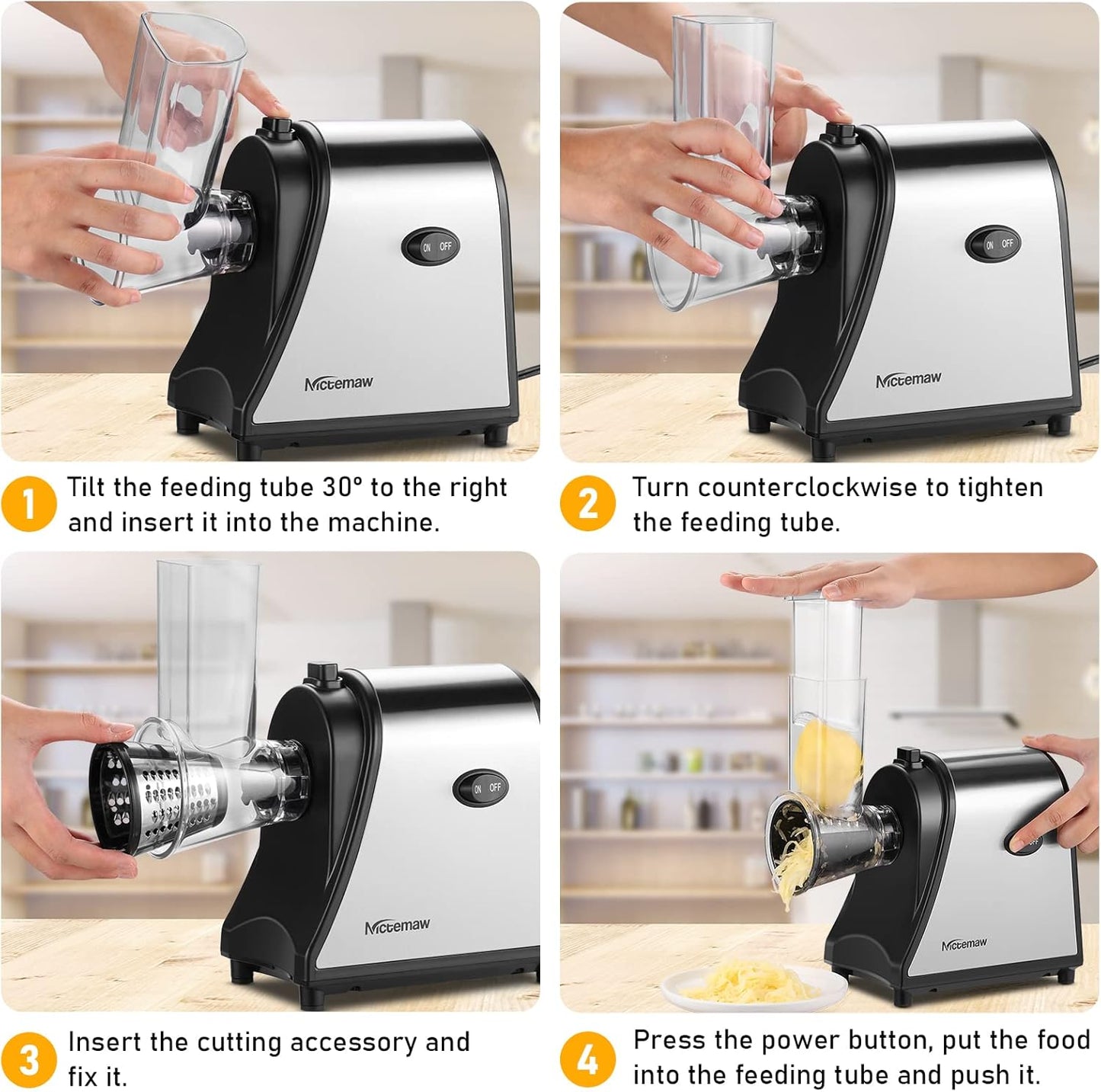 ON OFF

Nictemaw

ON OFF

Nictemaw

1 Tilt the feeding tube 30° to the right and insert it into the machine.

2 Turn counterclockwise to tighten the feeding tube.

ON OFF

Nictemaw

Nictemaw

3 Insert the cutting accessory and fix it.

4 Press the power button, put the food into the feeding tube and push it.