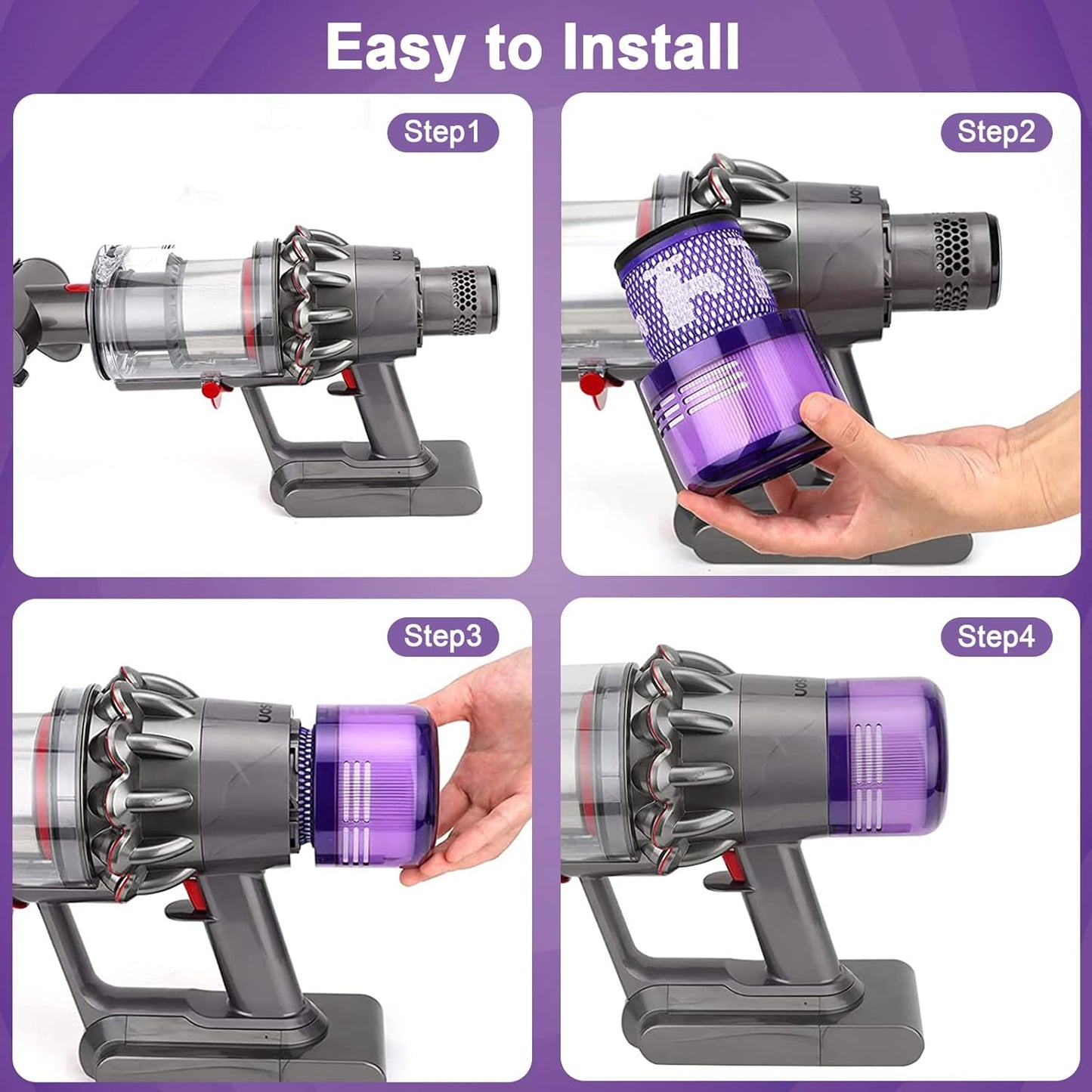 Easy to Install

Step1

Step2

Step3

Step4