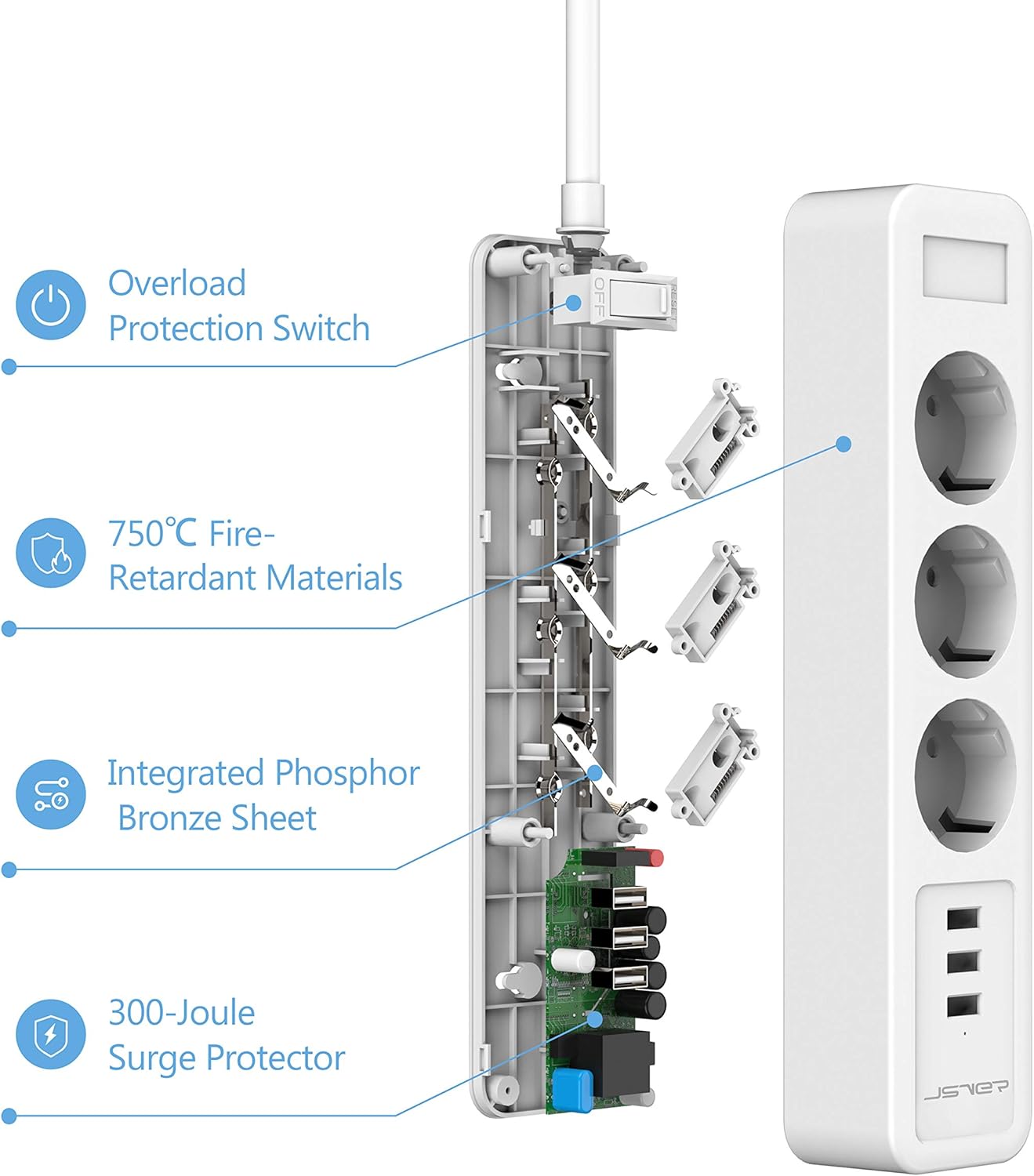 Overload Protection Switch

OFF RESET

750℃ Fire-Retardant Materials

Integrated Phosphor Bronze Sheet

300-Joule Surge Protector

JSVER