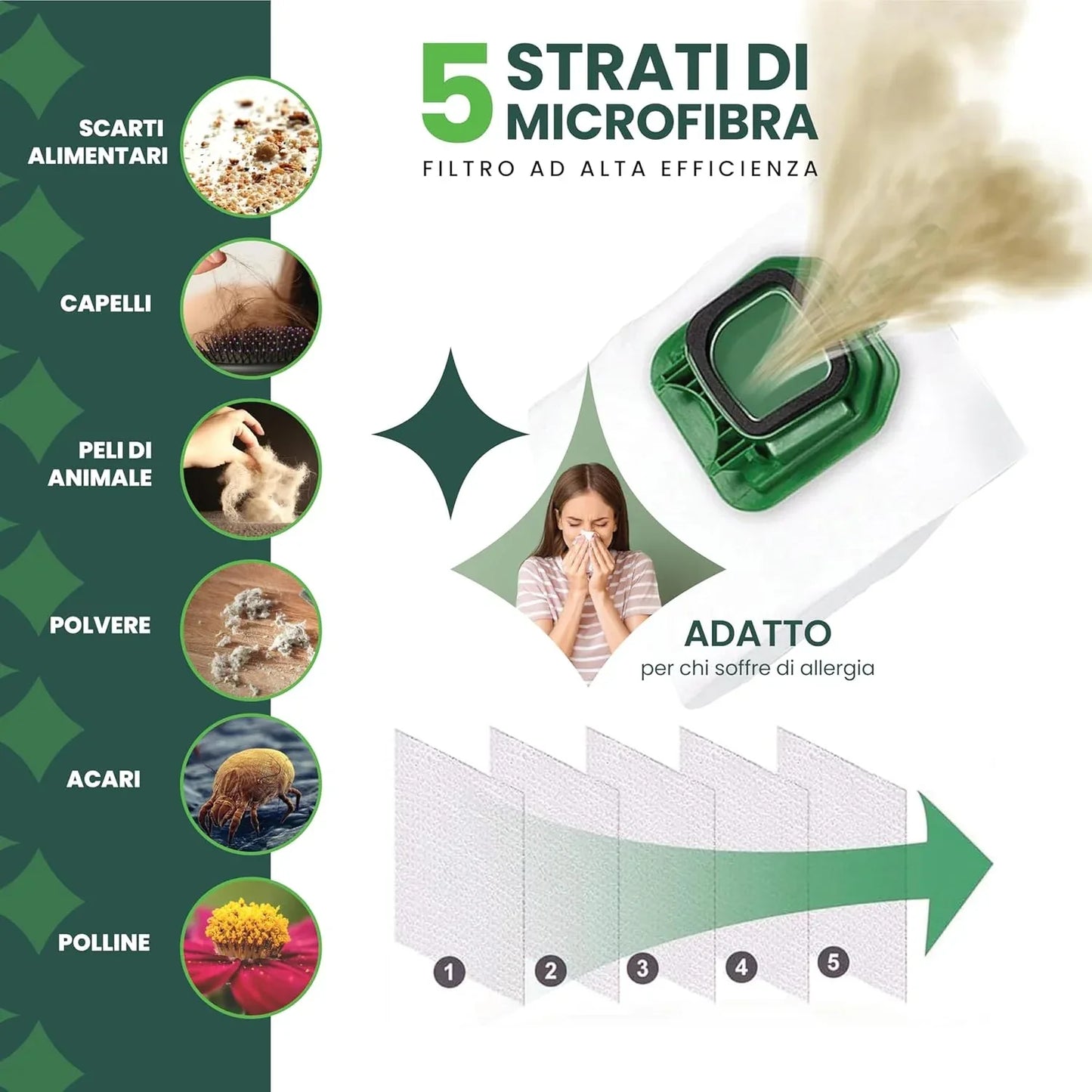 5 STRATI DI MICROFIBRA
FILTRO AD ALTA EFFICIENZA

SCARTI ALIMENTARI

CAPELLI

PELI DI ANIMALE

POLVERE

ACARI

POLLINE

ADATTO
per chi soffre di allergia

1
2
3
4
5