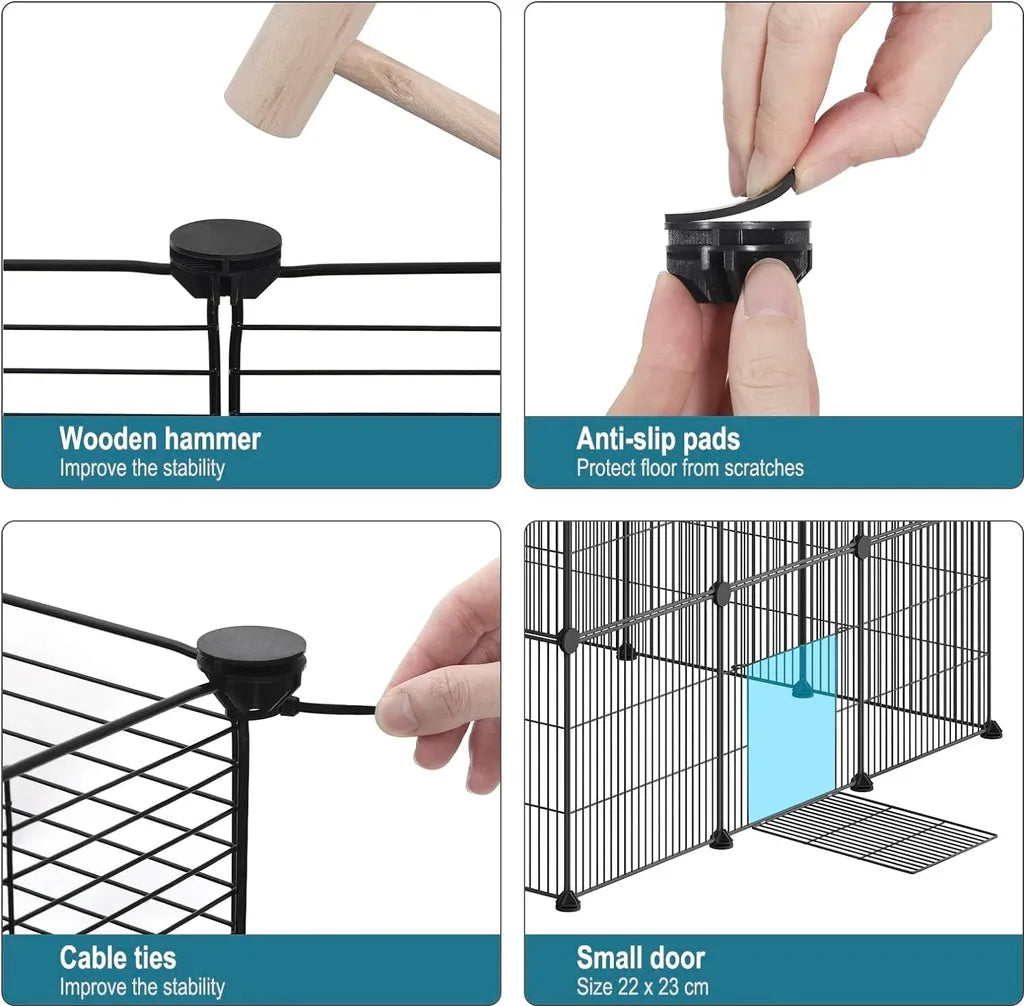 Wooden hammer
Improve the stability

Anti-slip pads
Protect floor from scratches

Cable ties
Improve the stability

Small door
Size 22 x 23 cm