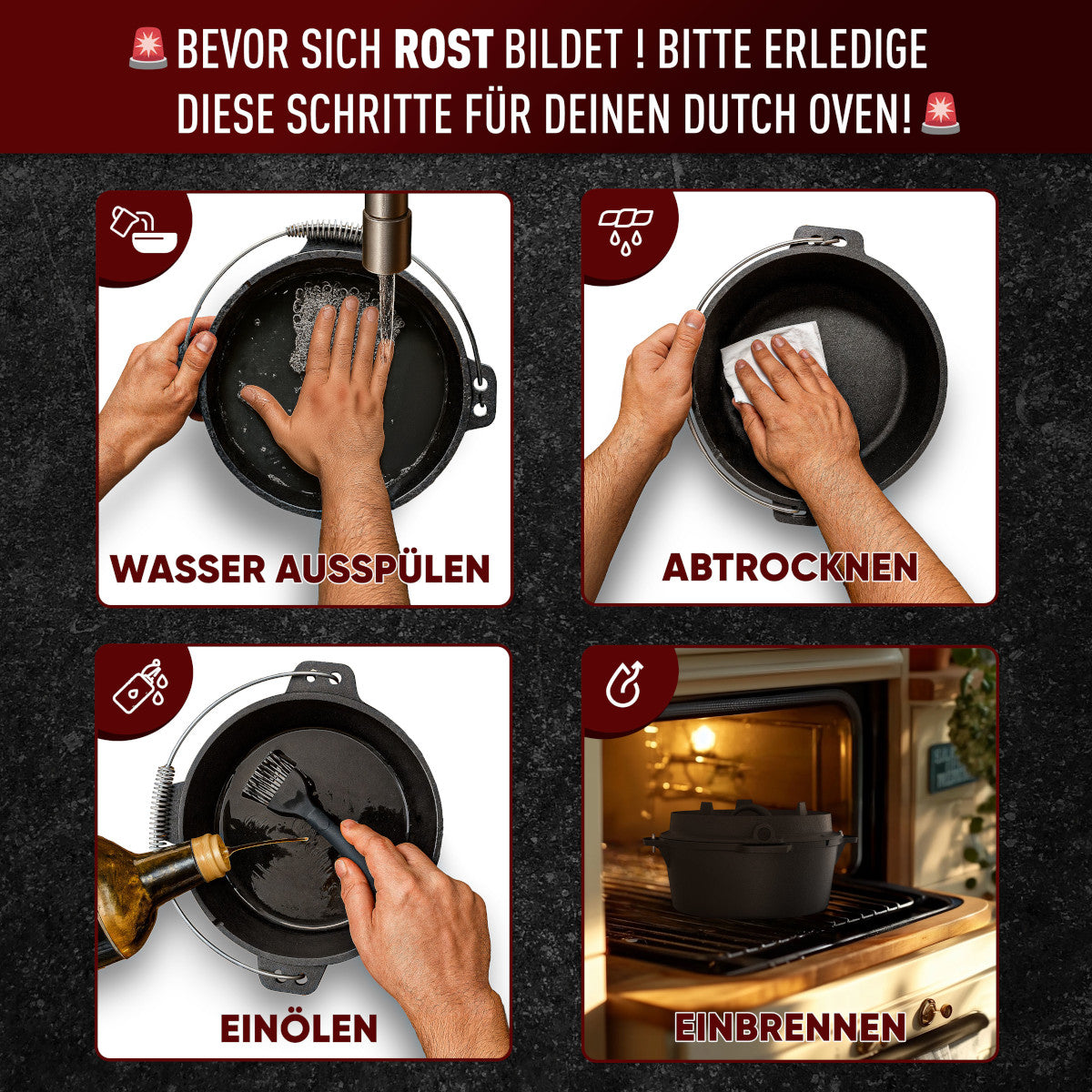 BEVOR SICH ROST BILDET ! BITTE ERLEDIGE DIESE SCHRITTE FÜR DEINEN DUTCH OVEN!

WASSER AUSSPÜLEN

ABTROCKNEN

EINÖLEN

EINBRENNEN