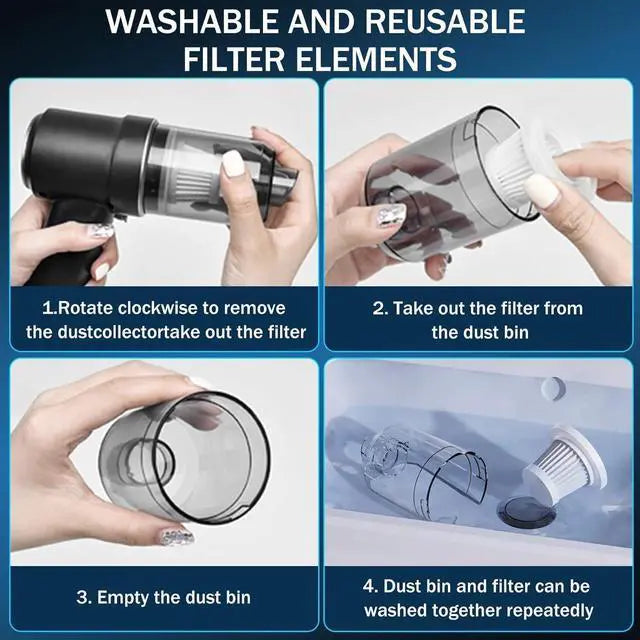 WASHABLE AND REUSABLE FILTER ELEMENTS

1.Rotate clockwise to remove the dustcollectortake out the filter

2. Take out the filter from the dust bin

3. Empty the dust bin

4. Dust bin and filter can be washed together repeatedly