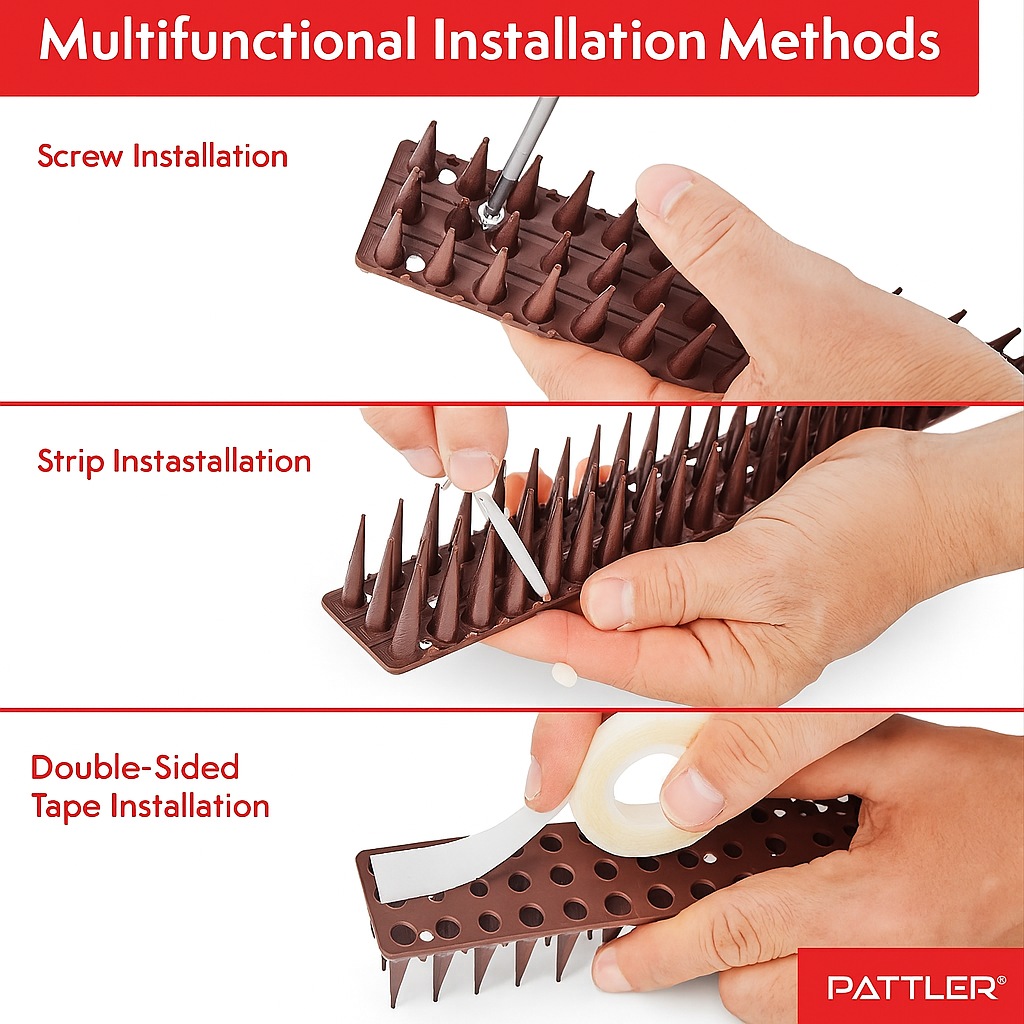 Multifunctional Installation Methods

Screw Installation

Strip Instastallation

Double-Sided Tape Installation

PATTLER®