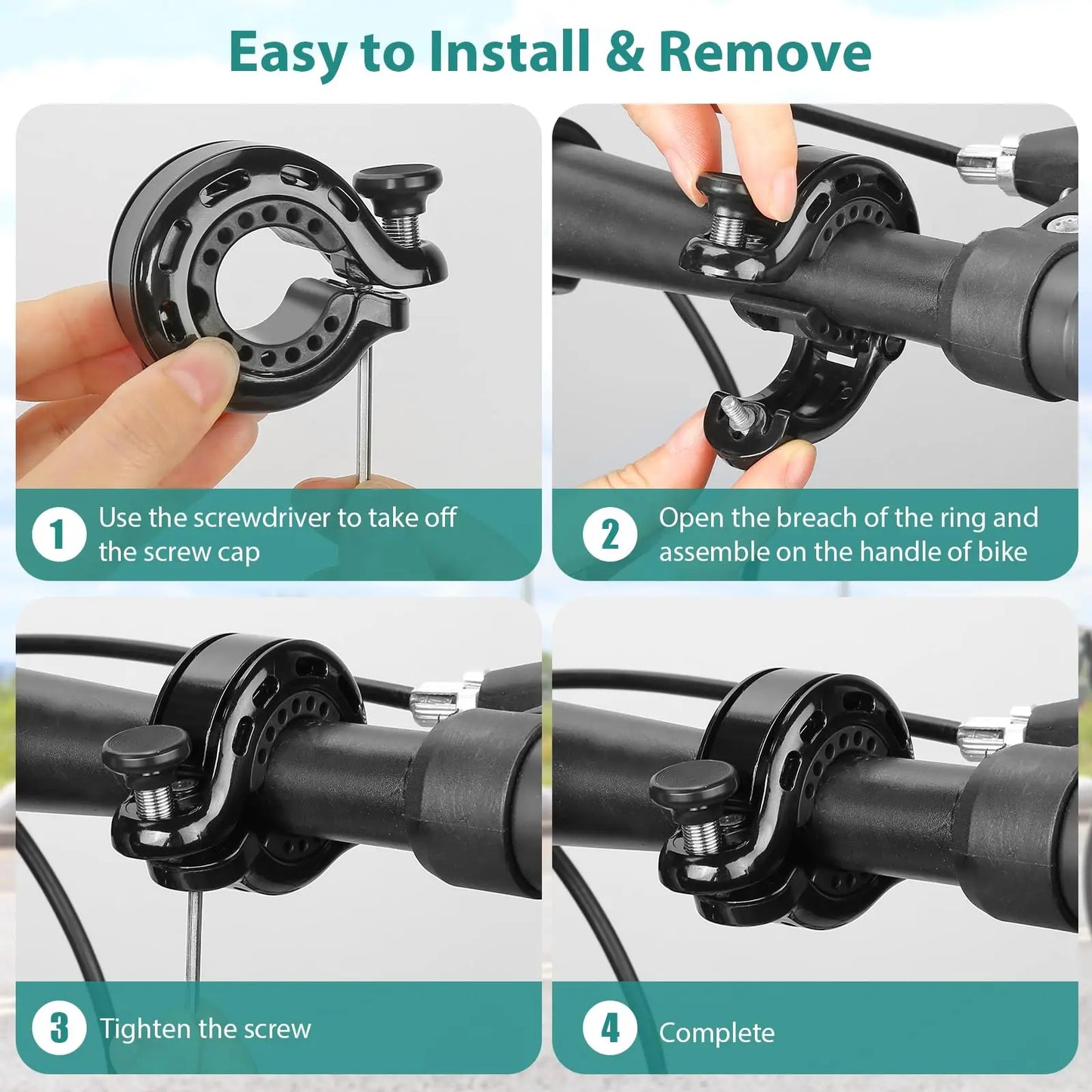 Easy to Install & Remove

1 Use the screwdriver to take off the screw cap

2 Open the breach of the ring and assemble on the handle of bike

3 Tighten the screw

4 Complete