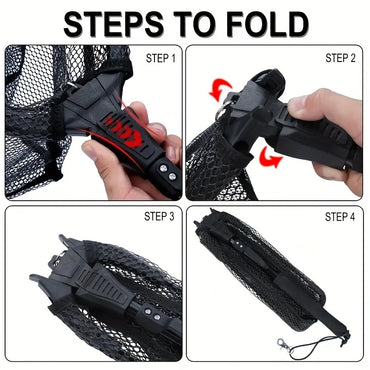 STEPS TO FOLD

STEP 1

STEP 2

STEP 3

STEP 4