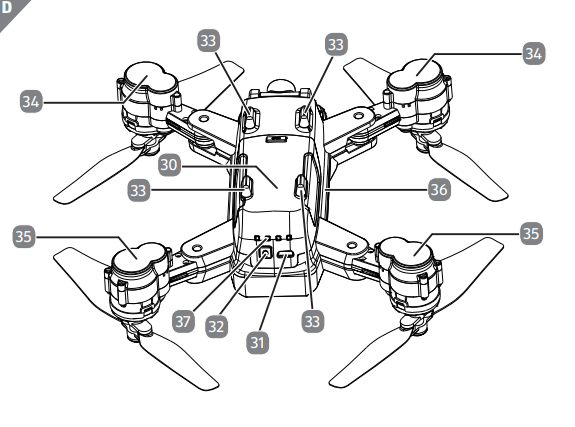 D

33

33

34

34

30

33

36

35

35

37

32

31

33