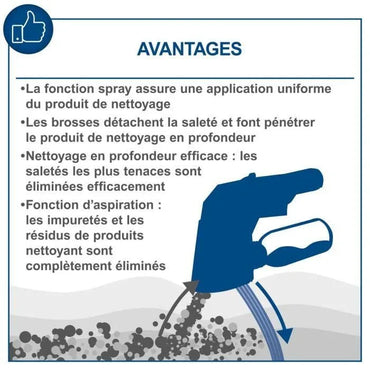 AVANTAGES

•La fonction spray assure une application uniforme du produit de nettoyage

•Les brosses détachent la saleté et font pénétrer le produit de nettoyage en profondeur

•Nettoyage en profondeur efficace : les saletés les plus tenaces sont éliminées efficacement

•Fonction d'aspiration : les impuretés et les résidus de produits nettoyant sont complètement éliminés