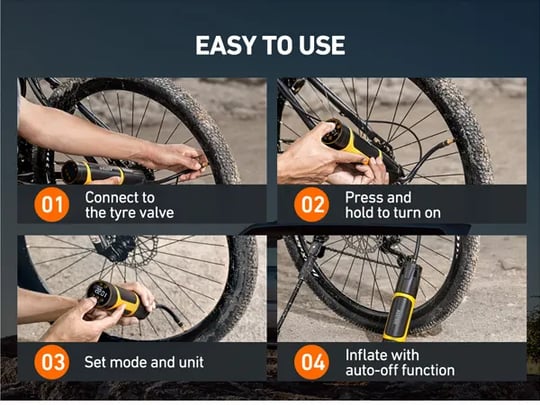 EASY TO USE

01 Connect to the tyre valve

02 Press and hold to turn on

03 Set mode and unit

04 Inflate with auto-off function