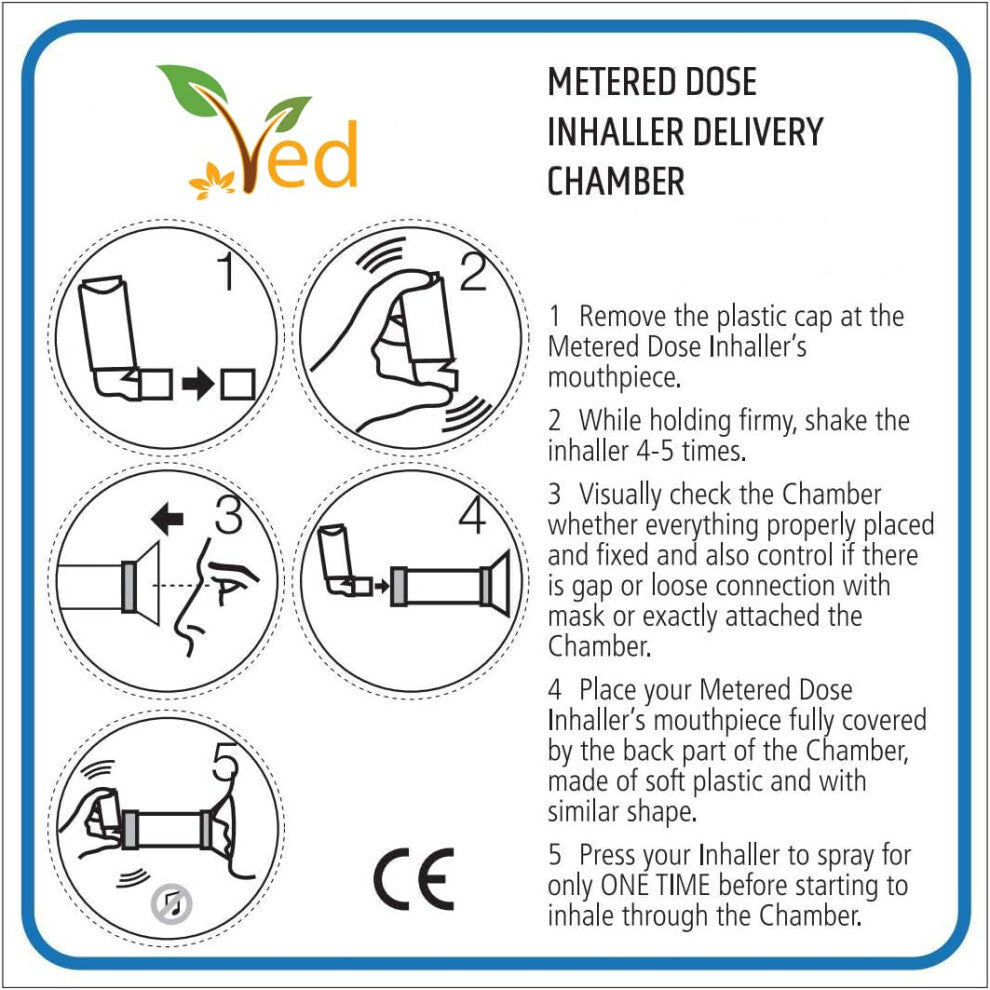 Ved

METERED DOSE INHALLER DELIVERY CHAMBER

1

2

3

4

5

CE

1 Remove the plastic cap at the Metered Dose Inhaller's mouthpiece.

2 While holding firmy, shake the inhaller 4-5 times.

3 Visually check the Chamber whether everything properly placed and fixed and also control if there is gap or loose connection with mask or exactly attached the Chamber.

4 Place your Metered Dose Inhaller's mouthpiece fully covered by the back part of the Chamber, made of soft plastic and with similar shape.

5 Press your Inhaller to spray for only ONE TIME before starting to inhale through the Chamber.