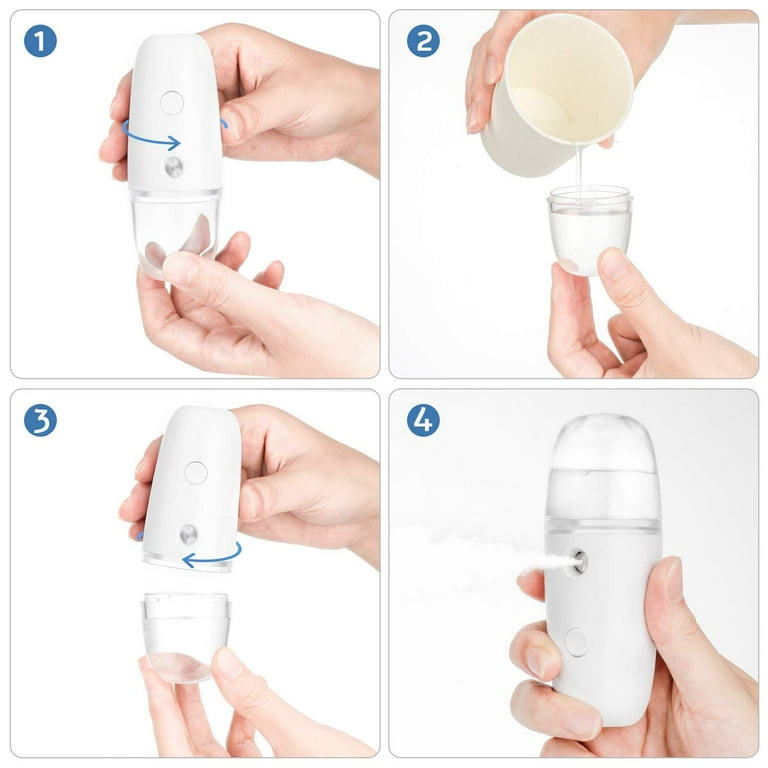 1

2

3

4