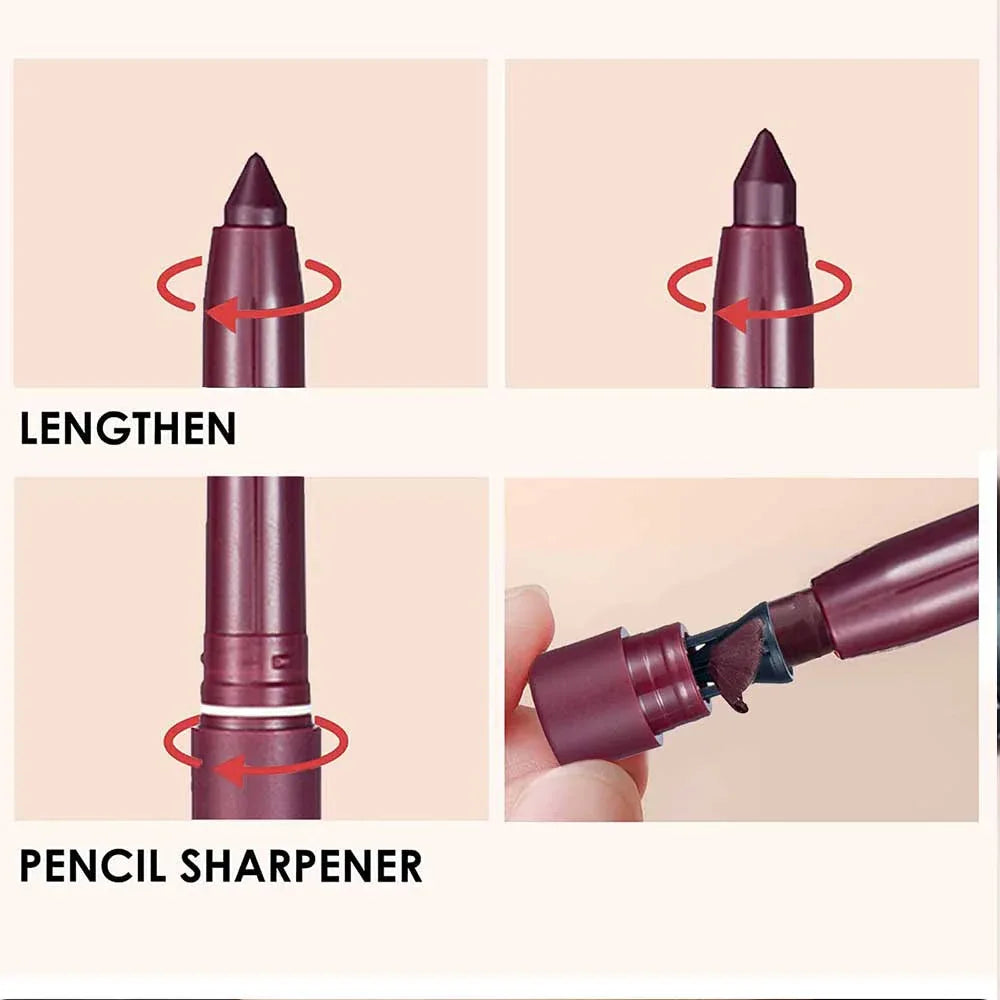 LENGTHEN

PENCIL SHARPENER