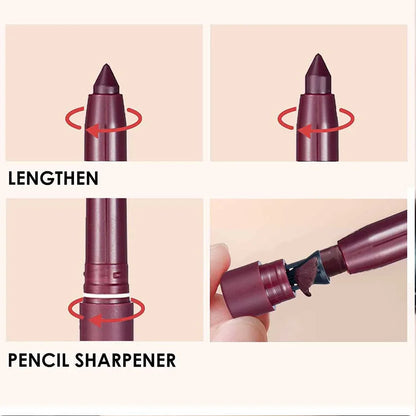 LENGTHEN

PENCIL SHARPENER