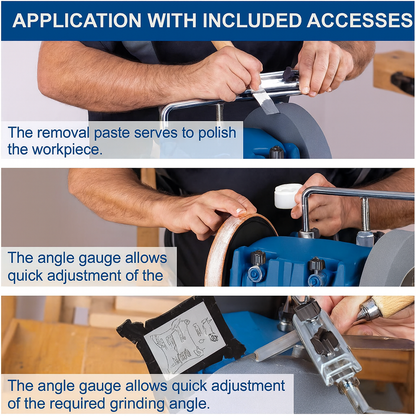 APPLICATION WITH INCLUDED ACCESSES

The removal paste serves to polish the workpiece.

The angle gauge allows quick adjustment of the

The angle gauge allows quick adjustment of the required grinding angle.