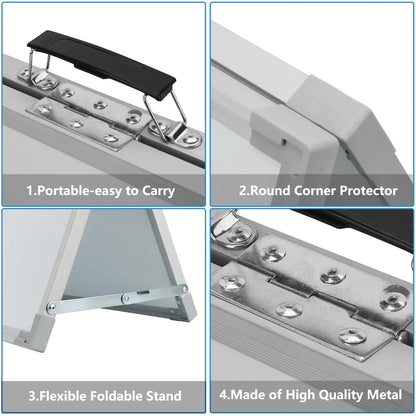 1.Portable-easy to Carry

2.Round Corner Protector

3.Flexible Foldable Stand

4.Made of High Quality Metal