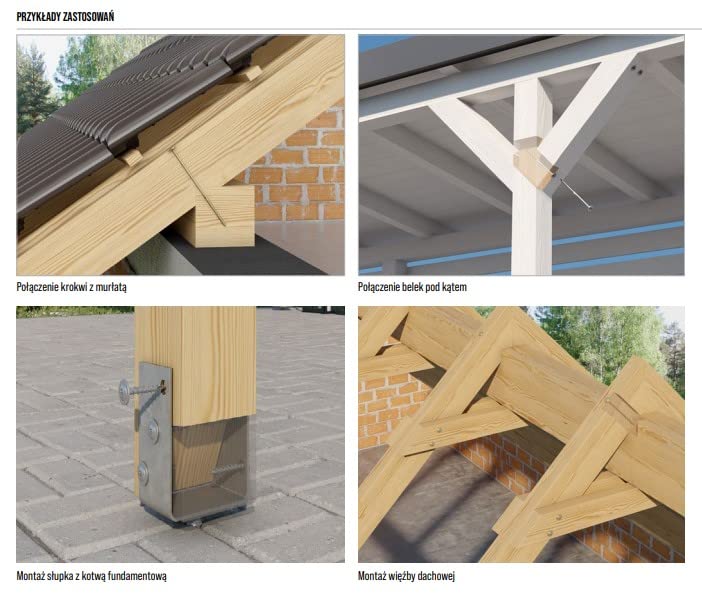 PRZYKŁADY ZASTOSOWAŃ

Połączenie krokwi z murłatą

Połączenie belek pod kątem

Montaż słupka z kotwą fundamentową

Montaż więźby dachowej