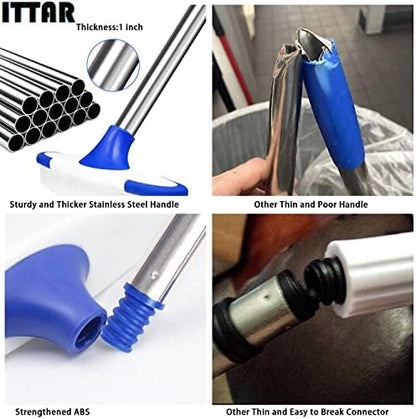 ITTAR

Thickness:1 inch

Sturdy and Thicker Stainless Steel Handle

Other Thin and Poor Handle

Strengthened ABS

Other Thin and Easy to Break Connector