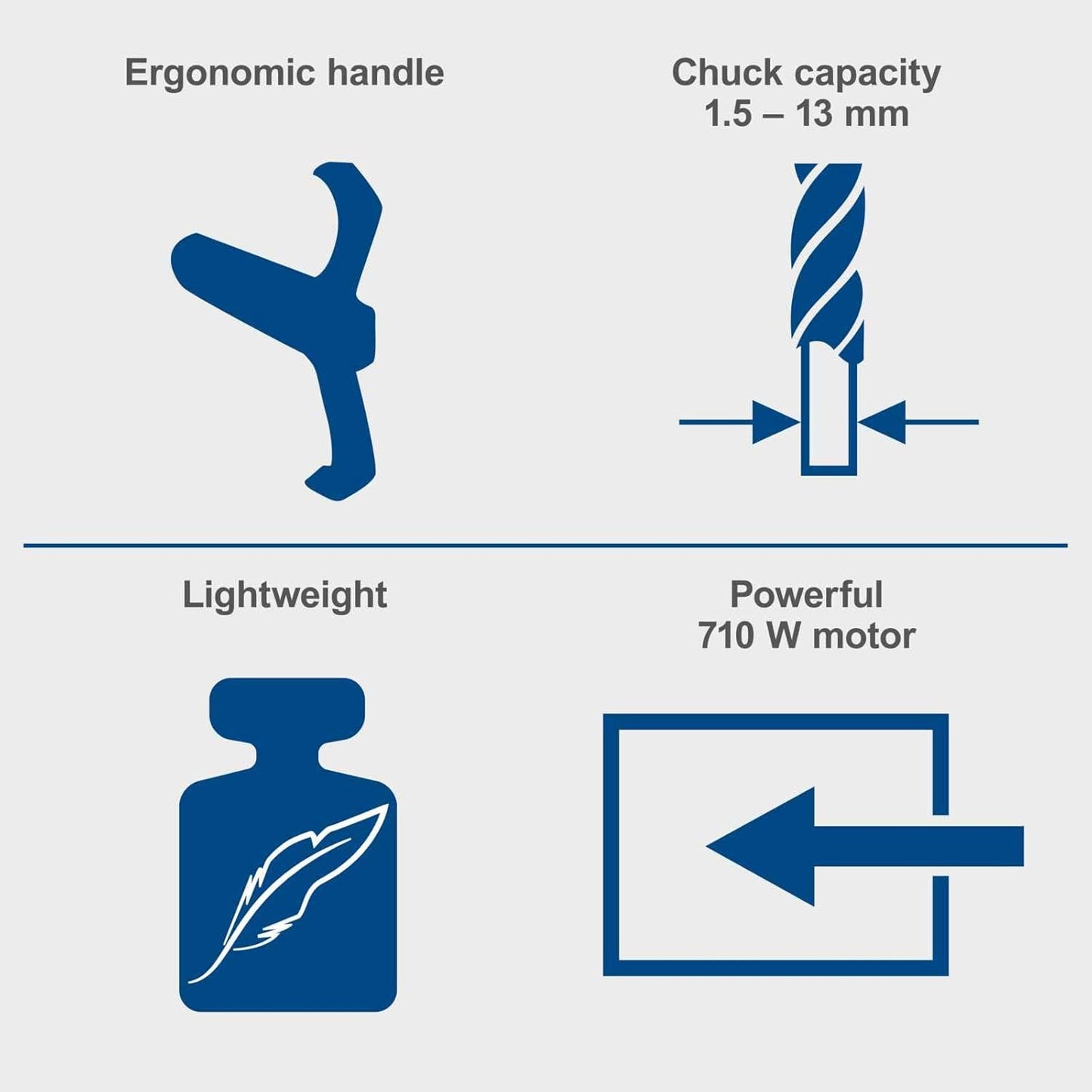 Ergonomic handle

Chuck capacity
1.5 – 13 mm

Lightweight

Powerful
710 W motor