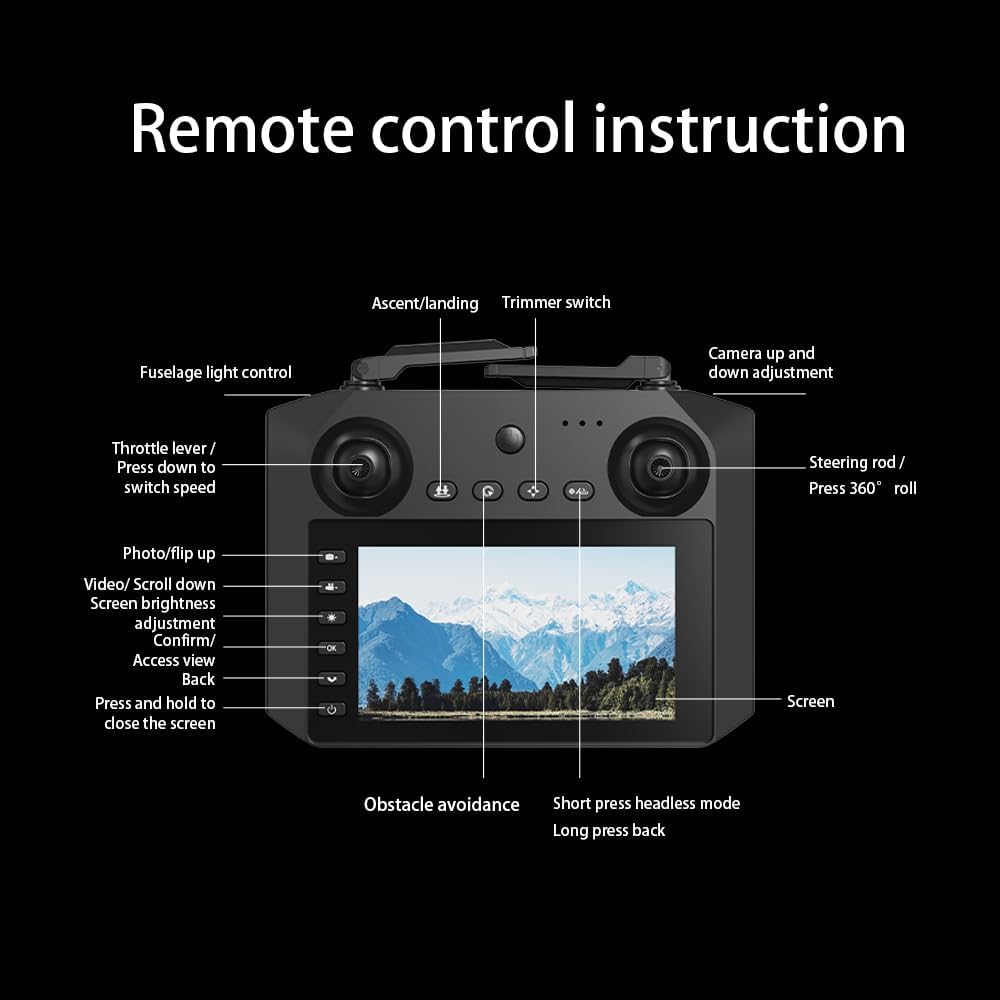 Remote control instruction

Ascent/landing

Trimmer switch

Fuselage light control

Camera up and down adjustment

Throttle lever / Press down to switch speed

Steering rod / Press 360° roll

Photo/flip up

Video/ Scroll down

Screen brightness adjustment

Confirm/ Access view

Back

Press and hold to close the screen

OK

Screen

Obstacle avoidance

Short press headless mode
Long press back