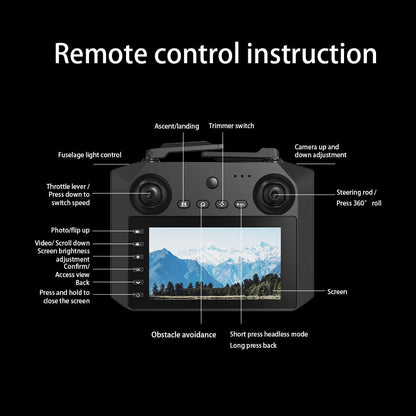 Remote control instruction

Ascent/landing

Trimmer switch

Fuselage light control

Camera up and down adjustment

Throttle lever / Press down to switch speed

Steering rod / Press 360° roll

Photo/flip up

Video/ Scroll down

Screen brightness adjustment

Confirm/ Access view

Back

Press and hold to close the screen

Screen

Obstacle avoidance

Short press headless mode
Long press back