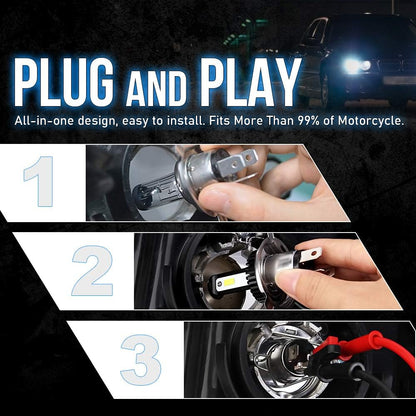 PLUG AND PLAY

All-in-one design, easy to install. Fits More Than 99% of Motorcycle.

1

2

3