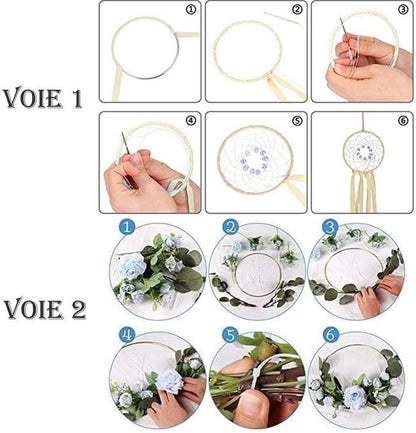 VOIE 1

①
②
③
④
⑤
⑥

VOIE 2

1
2
3
4
5
6