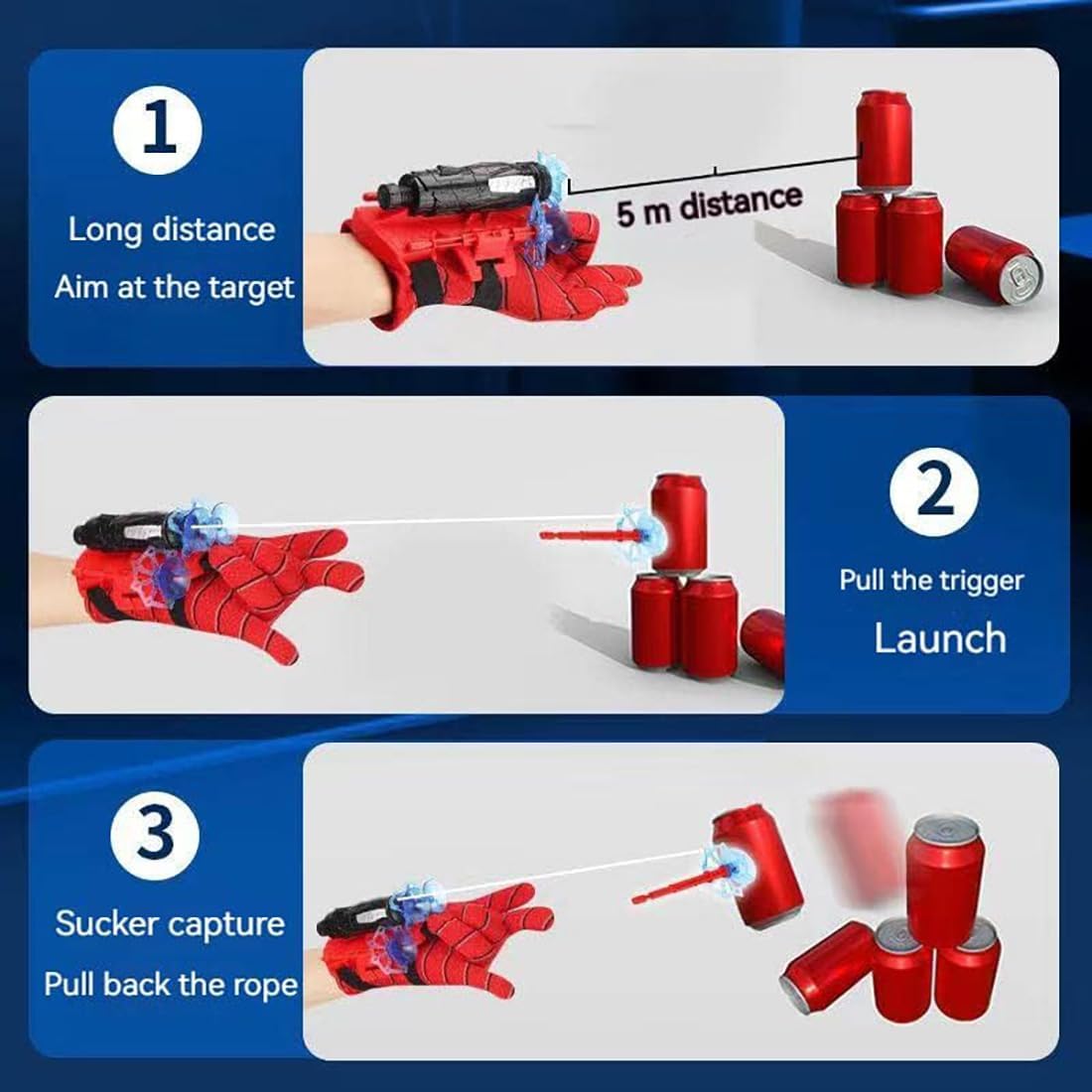 1

Long distance

Aim at the target

5 m distance

2

Pull the trigger

Launch

3

Sucker capture

Pull back the rope