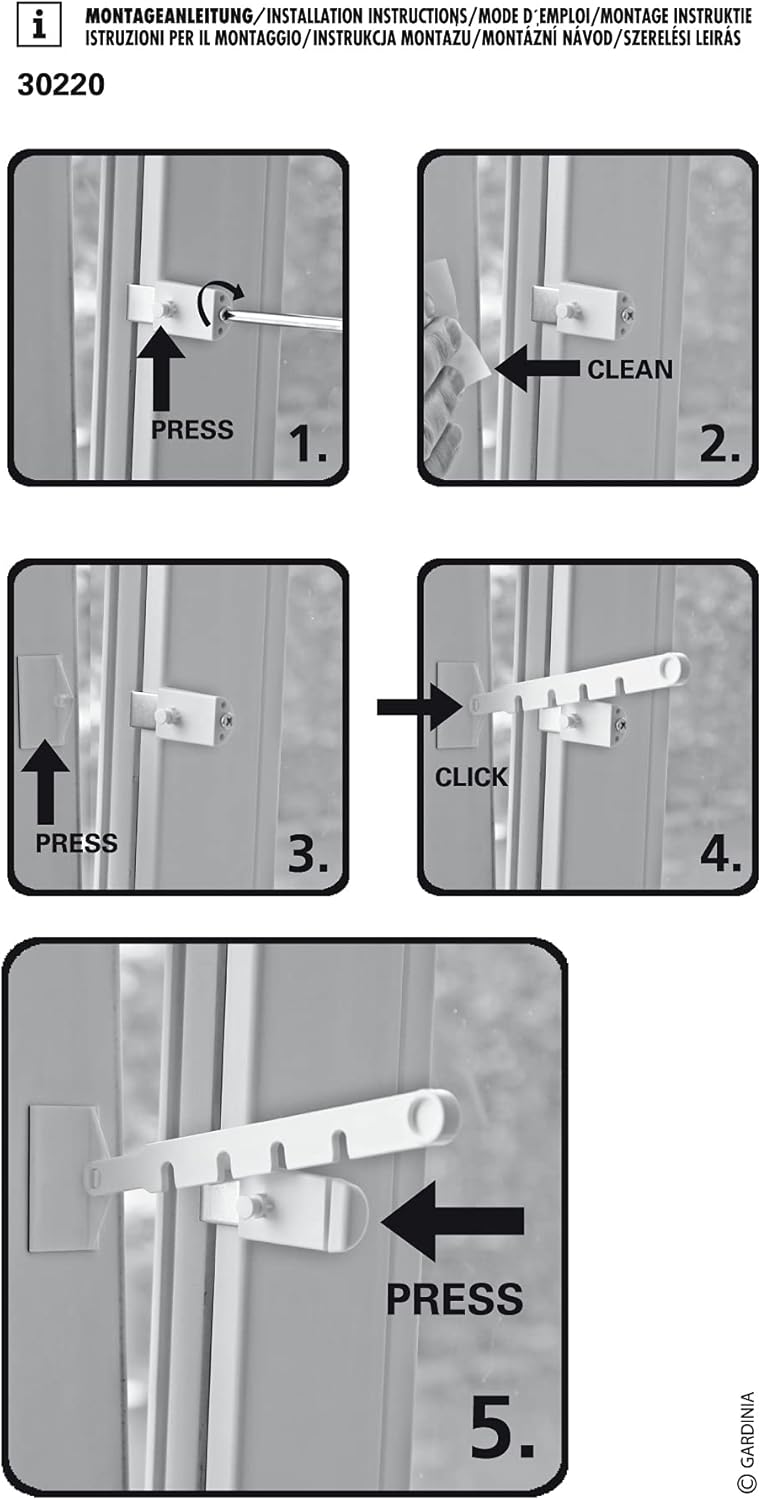 i MONTAGEANLEITUNG/INSTALLATION INSTRUCTIONS/MODE D´EMPLOI/MONTAGE INSTRUKTIE ISTRUZIONI PER IL MONTAGGIO/INSTRUKCJA MONTAZU/MONTÁZNÍ NÁVOD/SZERELÉSI LEIRÁS

30220

PRESS

1.

CLEAN

2.

PRESS

3.

CLICK

4.

PRESS

5.

© GARDINIA