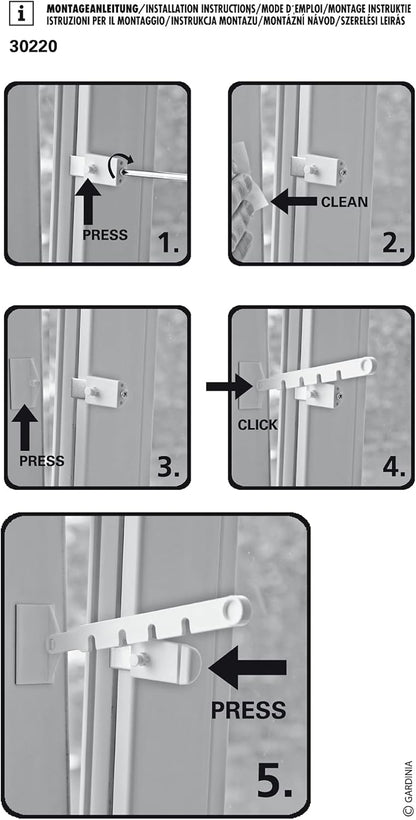 i MONTAGEANLEITUNG/INSTALLATION INSTRUCTIONS/MODE D´EMPLOI/MONTAGE INSTRUKTIE ISTRUZIONI PER IL MONTAGGIO/INSTRUKCJA MONTAZU/MONTÁZNÍ NÁVOD/SZERELÉSI LEIRÁS

30220

PRESS
1.

CLEAN
2.

PRESS
3.

CLICK
4.

PRESS
5.

© GARDINIA