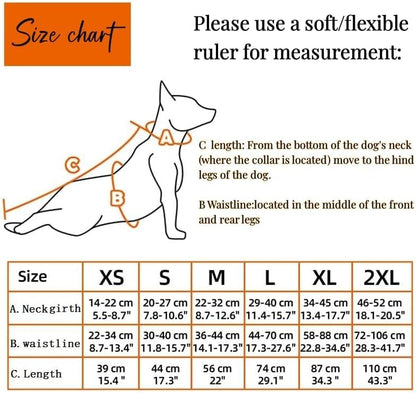 Size chart

Please use a soft/flexible ruler for measurement:

A

C

B

C length: From the bottom of the dog's neck (where the collar is located) move to the hind legs of the dog.

B Waistline:located in the middle of the front and rear legs

| Size | XS | S | M | L | XL | 2XL |
|---|---|---|---|---|---|---|
| A. Neckgirth | 14-22 cm 5.5-8.7" | 20-27 cm 7.8-10.6" | 22-32 cm 8.7-12.6" | 29-40 cm 11.4-15.7" | 34-45 cm 13.4-17.7" | 46-52 cm 18.1-20.5" |
| B. waistline | 22-34 cm 8.7-13.4" | 30-40 cm 11.8-15.7" | 36-44 cm 14.1-17.3" | 44-70 cm 17.3-27.6" | 58-88 cm 22.8-34.6" | 72-106 cm 28.3-41.7" |
| C. Length | 39 cm 15.4 " | 44 cm 17.3" | 56 cm 22" | 74 cm 29.1" | 87 cm 34.3 " | 110 cm 43.3" |