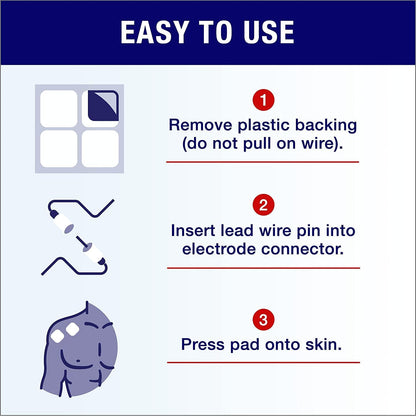 EASY TO USE

1
Remove plastic backing (do not pull on wire).

2
Insert lead wire pin into electrode connector.

3
Press pad onto skin.