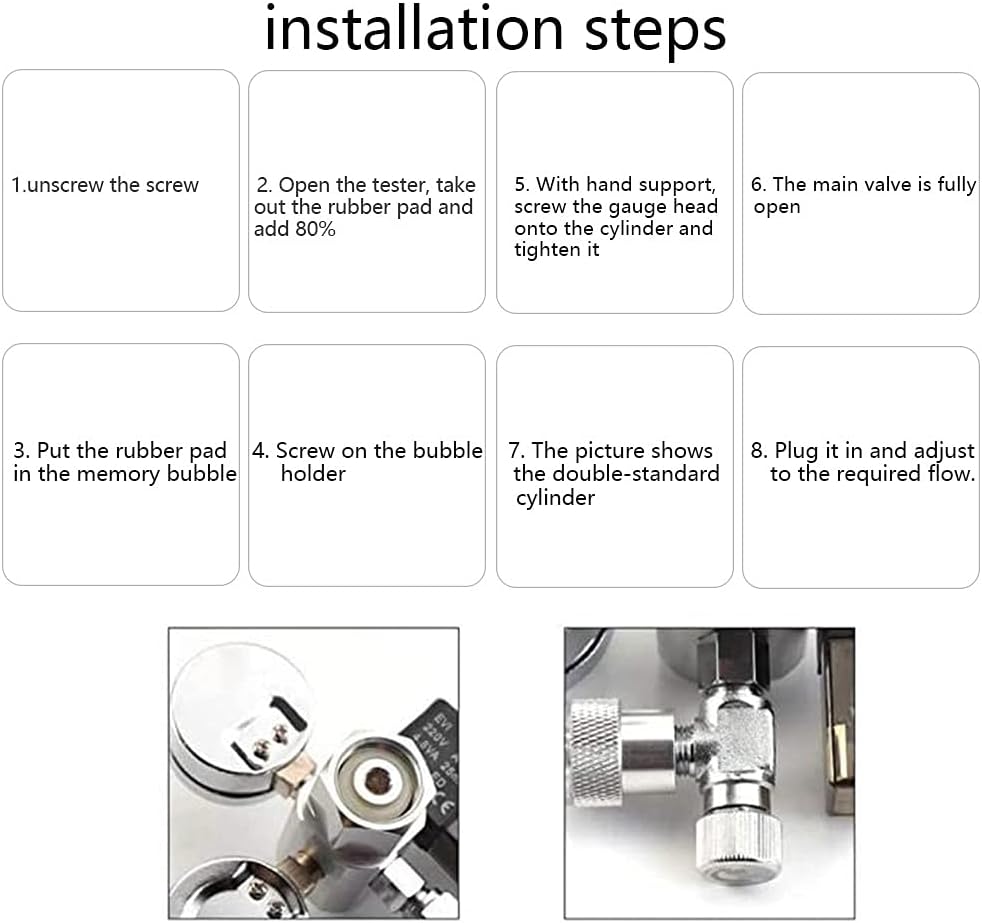 installation steps

1.unscrew the screw

2. Open the tester, take out the rubber pad and add 80%

5. With hand support, screw the gauge head onto the cylinder and tighten it

6. The main valve is fully open

3. Put the rubber pad in the memory bubble

4. Screw on the bubble holder

7. The picture shows the double-standard cylinder

8. Plug it in and adjust to the required flow.