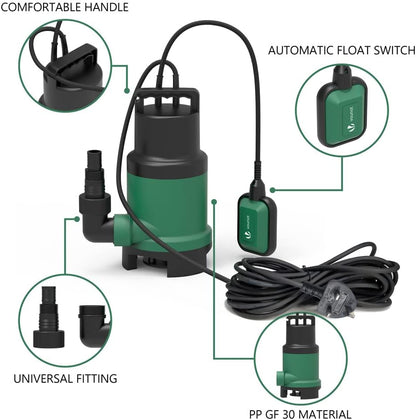 COMFORTABLE HANDLE

AUTOMATIC FLOAT SWITCH

UNIVERSAL FITTING

PP GF 30 MATERIAL