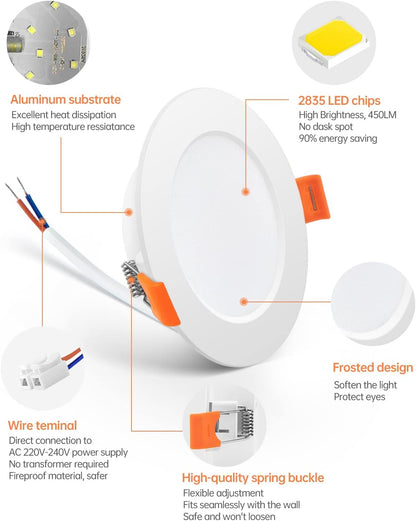 Aluminum substrate
Excellent heat dissipation
High temperature ressiatance

2835 LED chips
High Brightness, 450LM
No dask spot
90% energy saving

Frosted design
Soften the light
Protect eyes

Wire teminal
Direct connection to
AC 220V-240V power supply
No transformer required
Fireproof material, safer

High-quality spring buckle
Flexible adjustment
Fits seamlessly with the wall
Safe and won't loosen